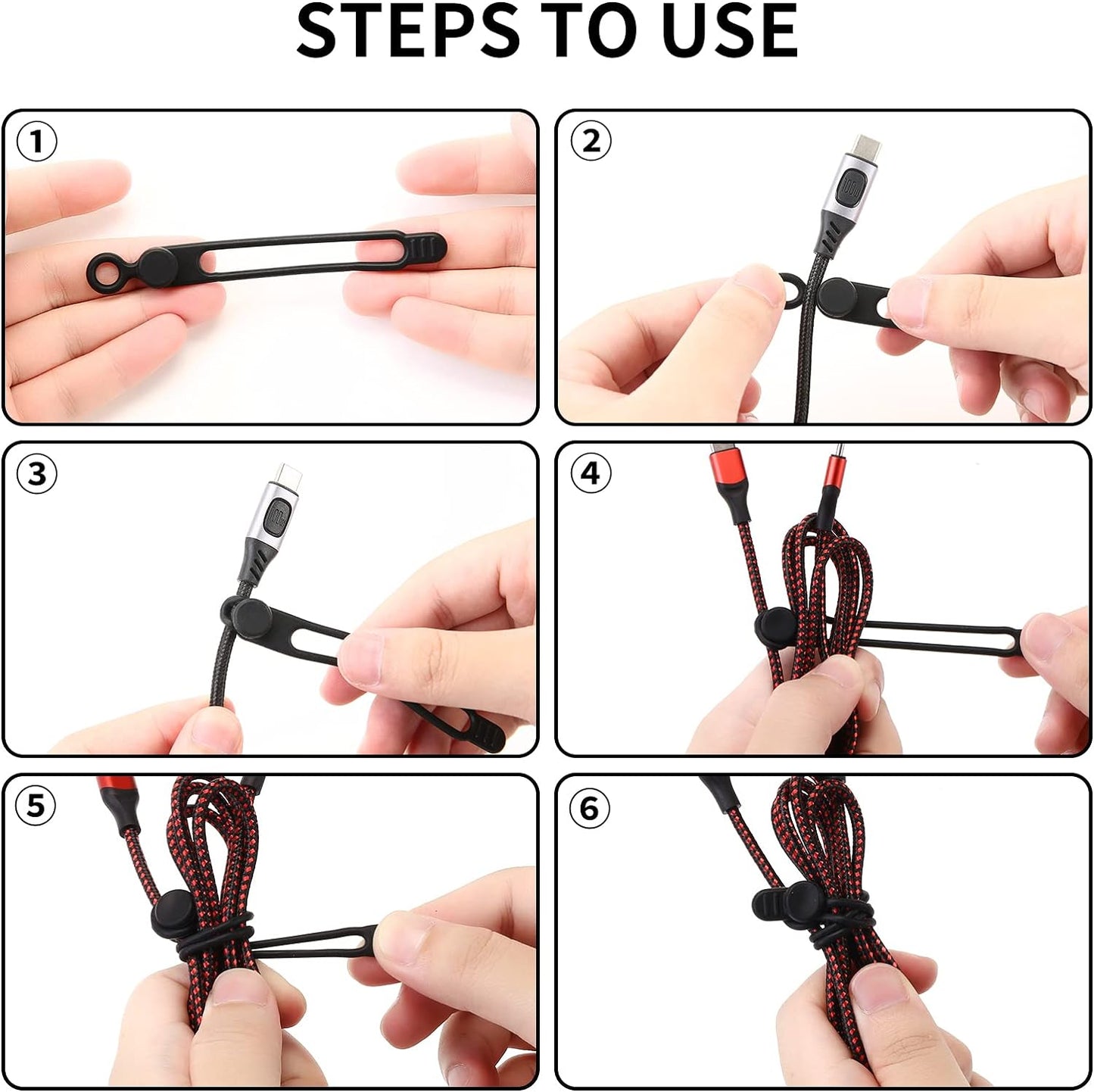 STEPS TO USE

①

②

③

④

⑤

⑥