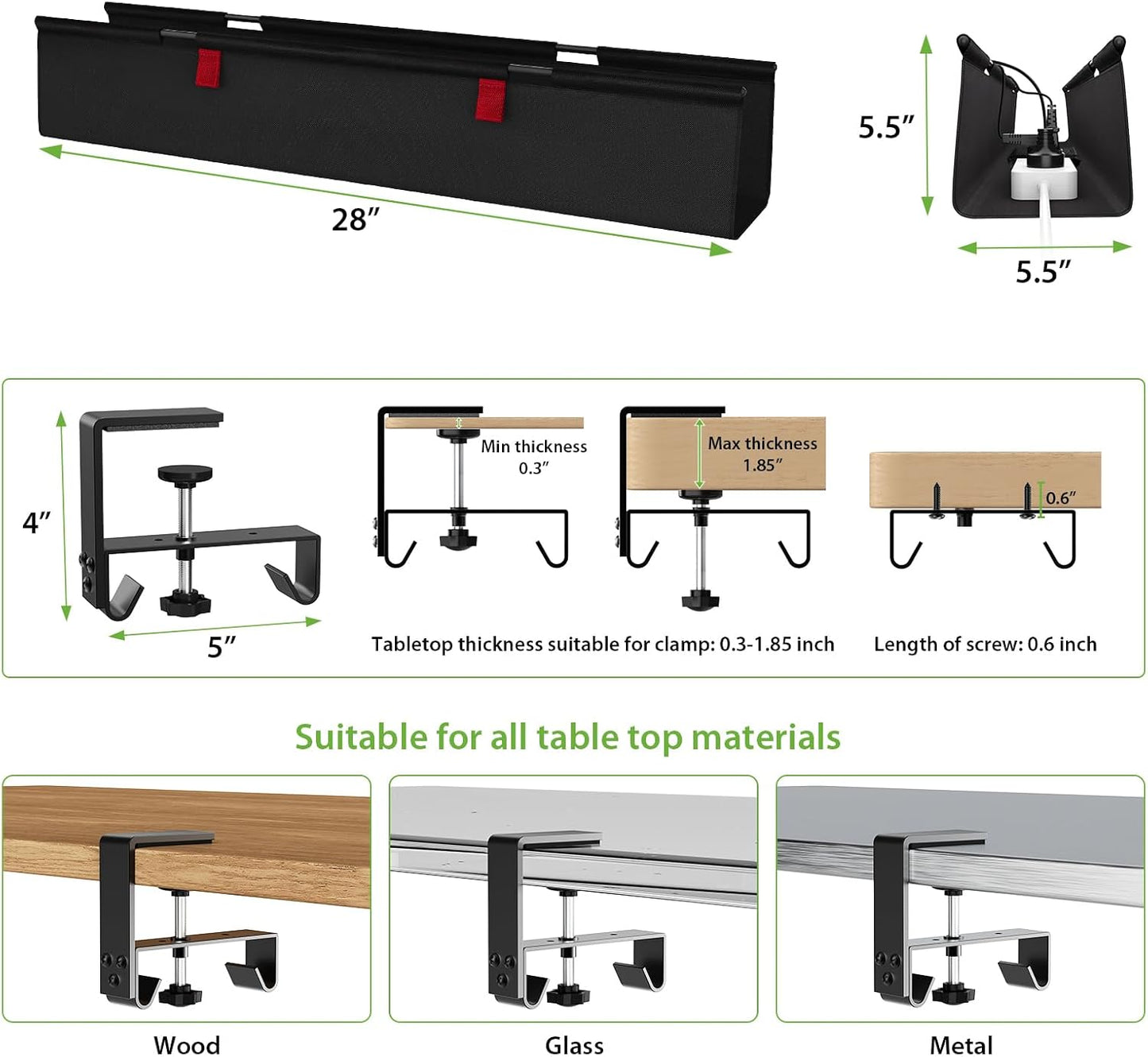 28″

5.5″

5.5″

4″

5″

Min thickness 0.3″

Max thickness 1.85″

0.6″

Tabletop thickness suitable for clamp: 0.3-1.85 inch

Length of screw: 0.6 inch

Suitable for all table top materials

Wood

Glass

Metal