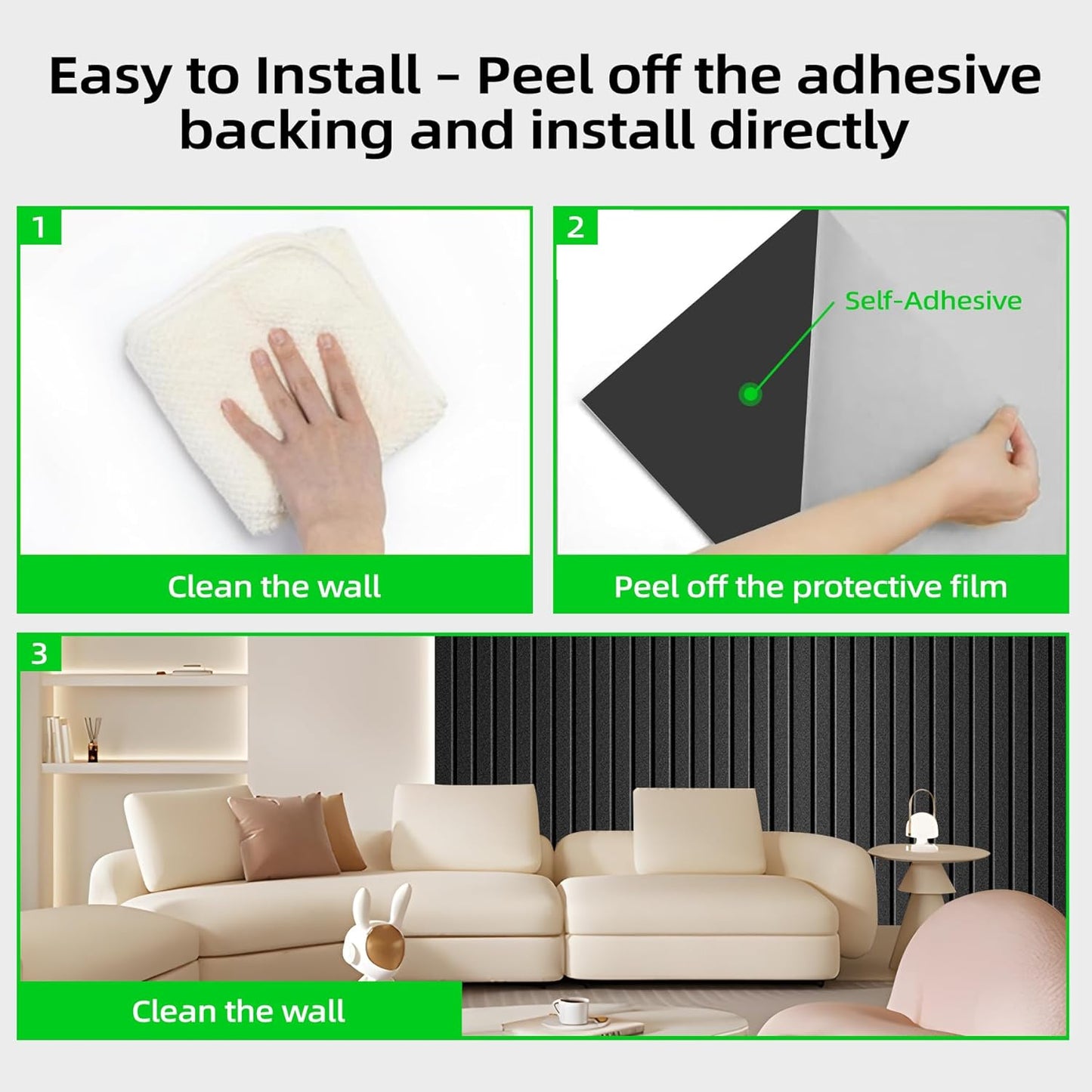 Easy to Install - Peel off the adhesive backing and install directly

1

Clean the wall

2

Self-Adhesive

Peel off the protective film

3

Clean the wall