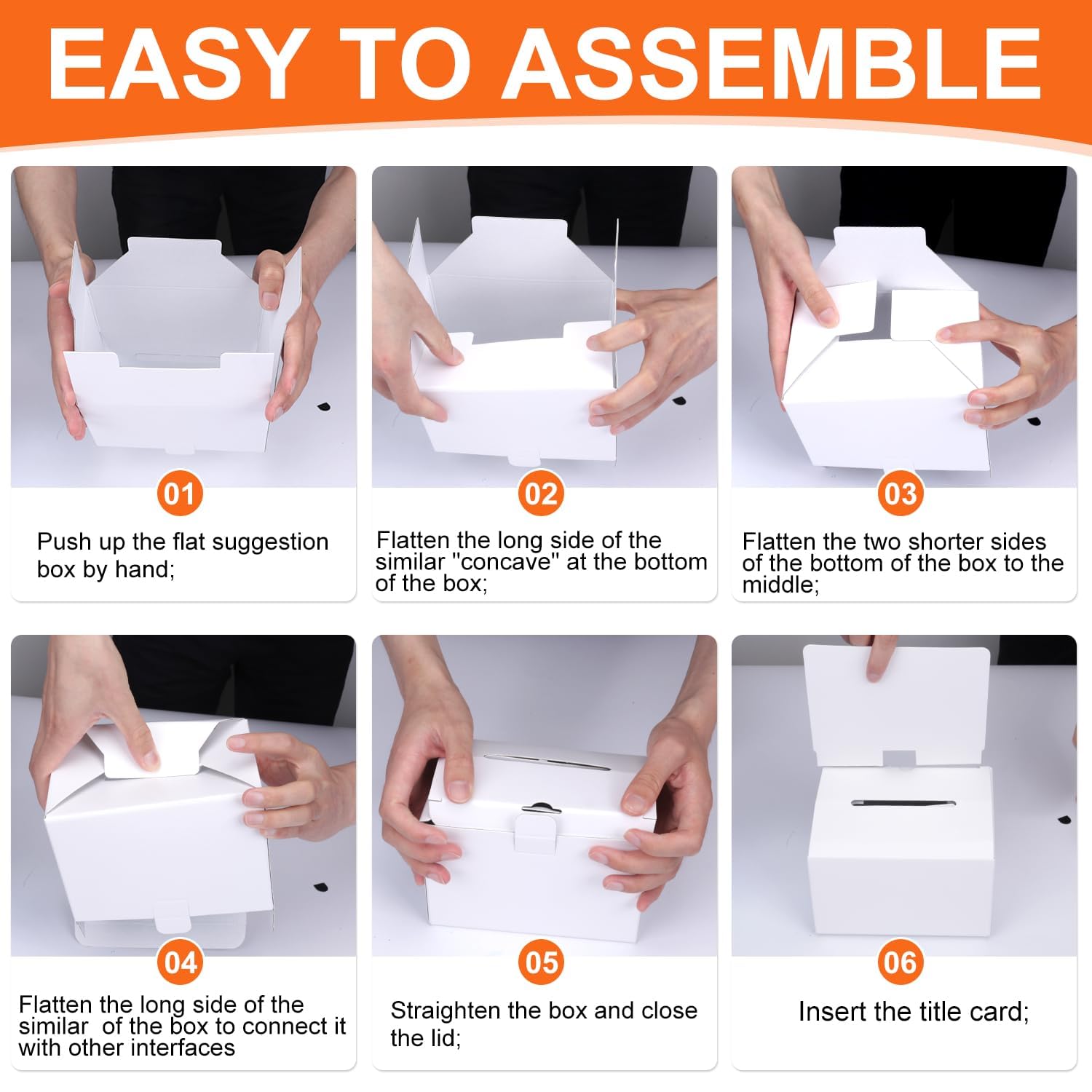 EASY TO ASSEMBLE

01

Push up the flat suggestion box by hand;

02

Flatten the long side of the similar "concave" at the bottom of the box;

03

Flatten the two shorter sides of the bottom of the box to the middle;

04

Flatten the long side of the similar of the box to connect it with other interfaces

05

Straighten the box and close the lid;

06

Insert the title card;