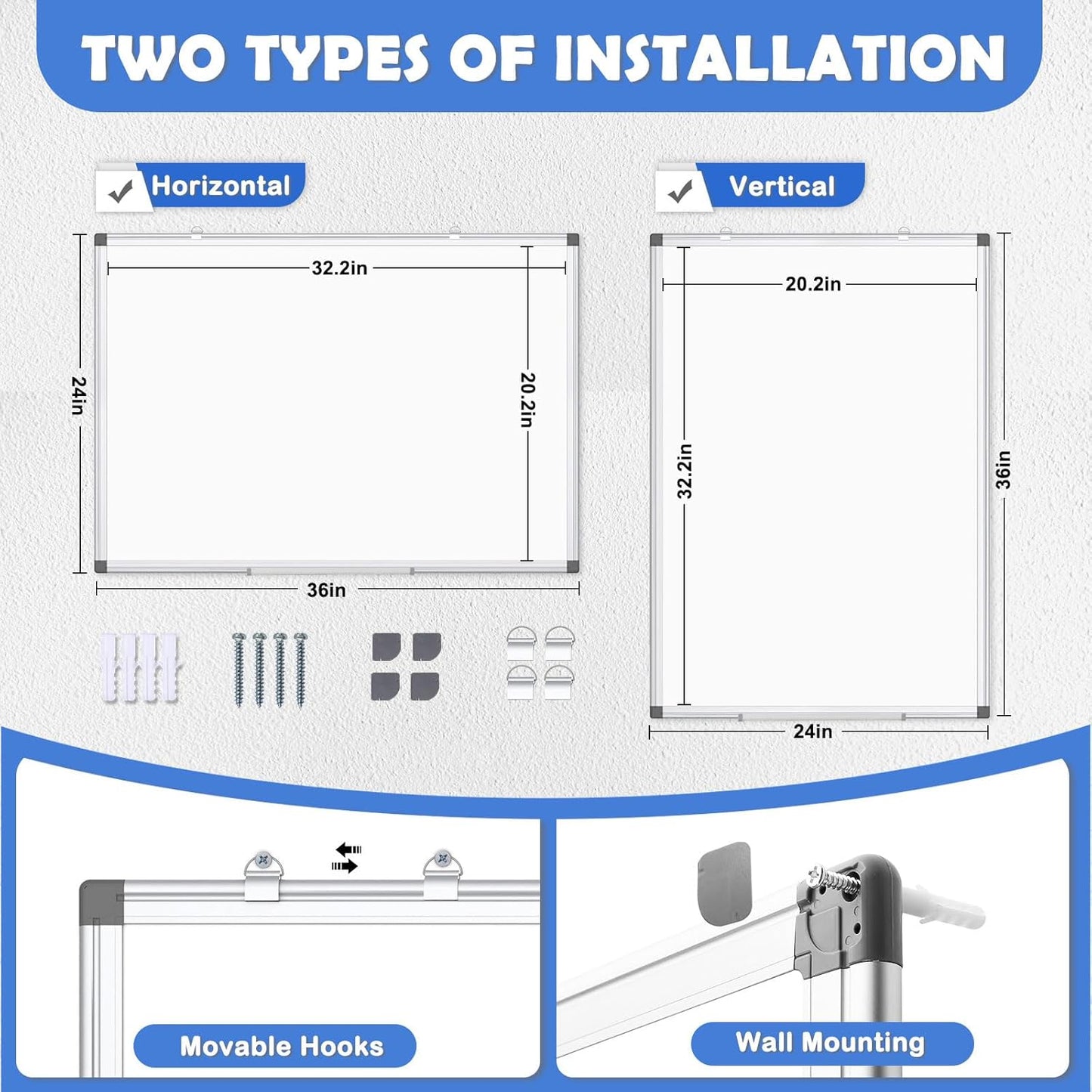 TWO TYPES OF INSTALLATION

Horizontal

32.2in
24in
20.2in
36in

Vertical

20.2in
32.2in
36in
24in

Movable Hooks

Wall Mounting