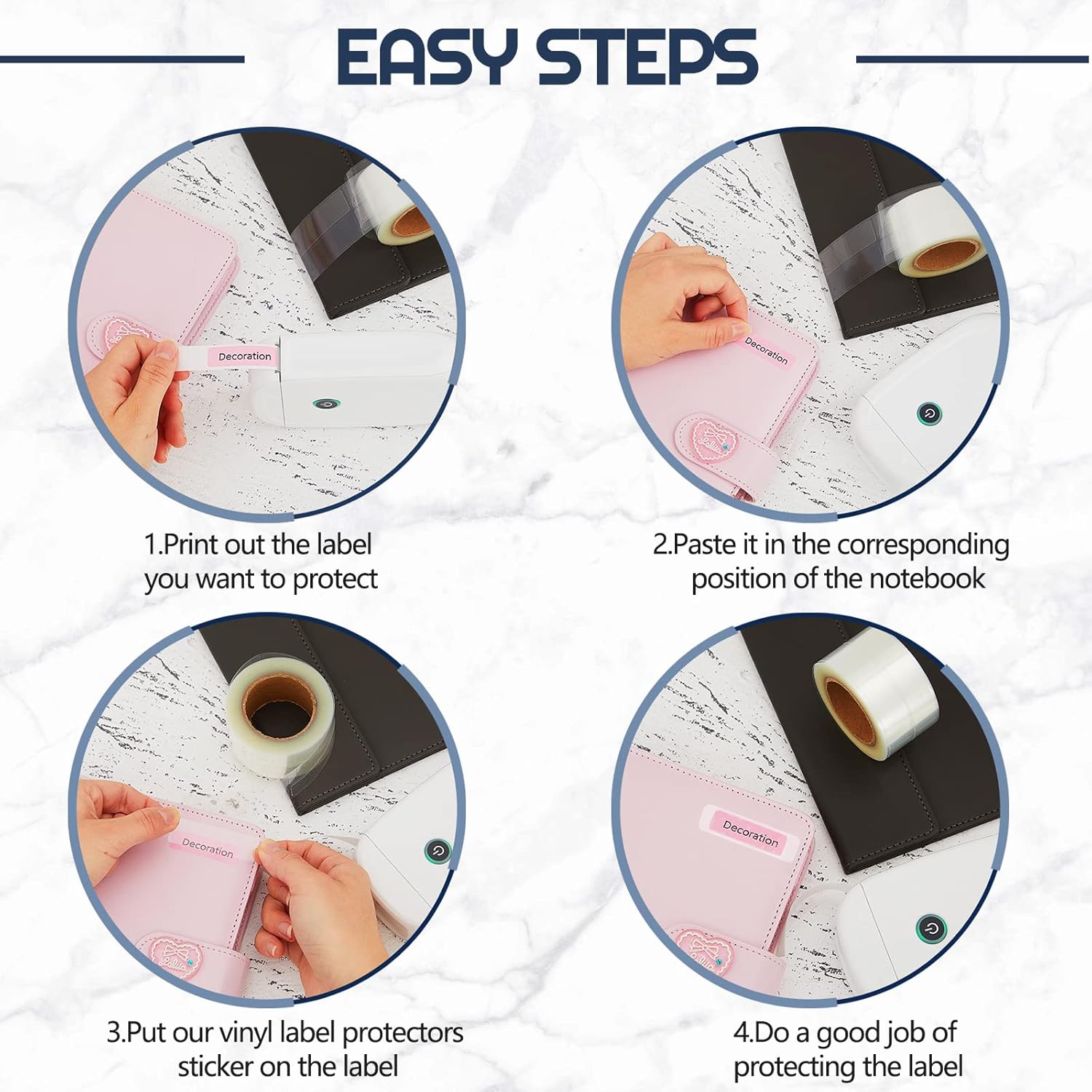 EASY STEPS

Decoration

1.Print out the label you want to protect

Decoration

2.Paste it in the corresponding position of the notebook

Decoration

3.Put our vinyl label protectors sticker on the label

Decoration

4.Do a good job of protecting the label