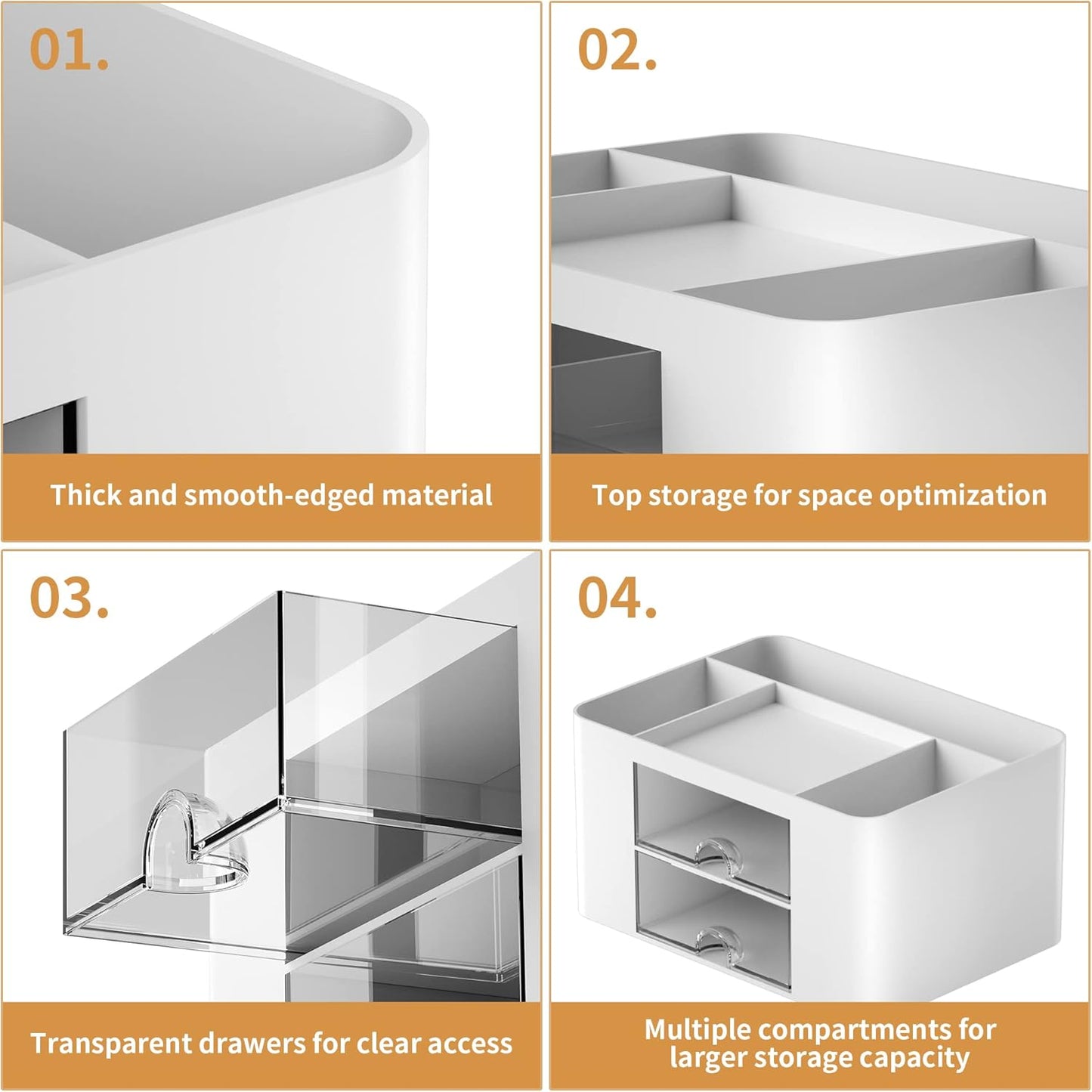 01.

Thick and smooth-edged material

02.

Top storage for space optimization

03.

Transparent drawers for clear access

04.

Multiple compartments for larger storage capacity