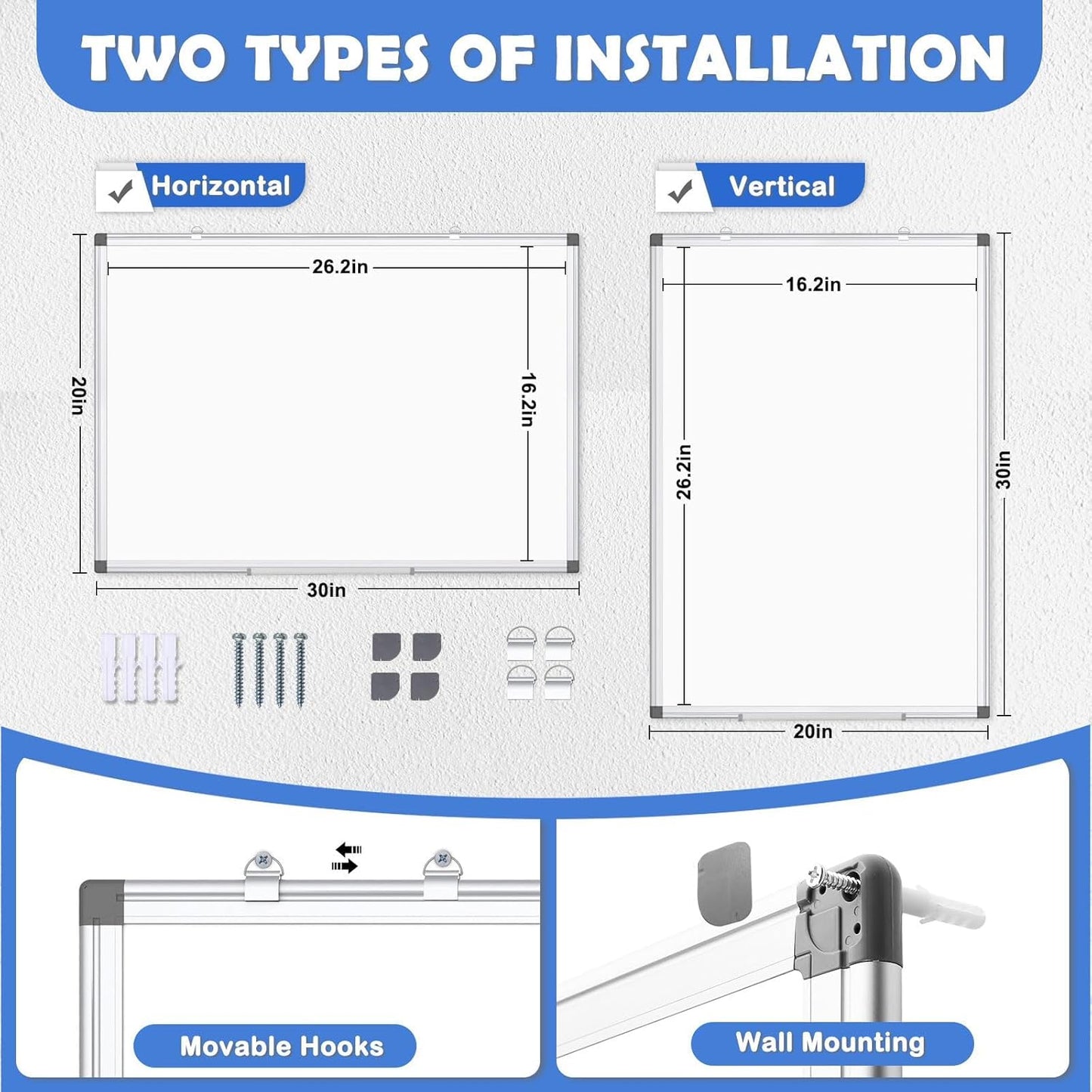 TWO TYPES OF INSTALLATION

Horizontal

26.2in

20in

16.2in

30in

Vertical

16.2in

26.2in

30in

20in

Movable Hooks

Wall Mounting