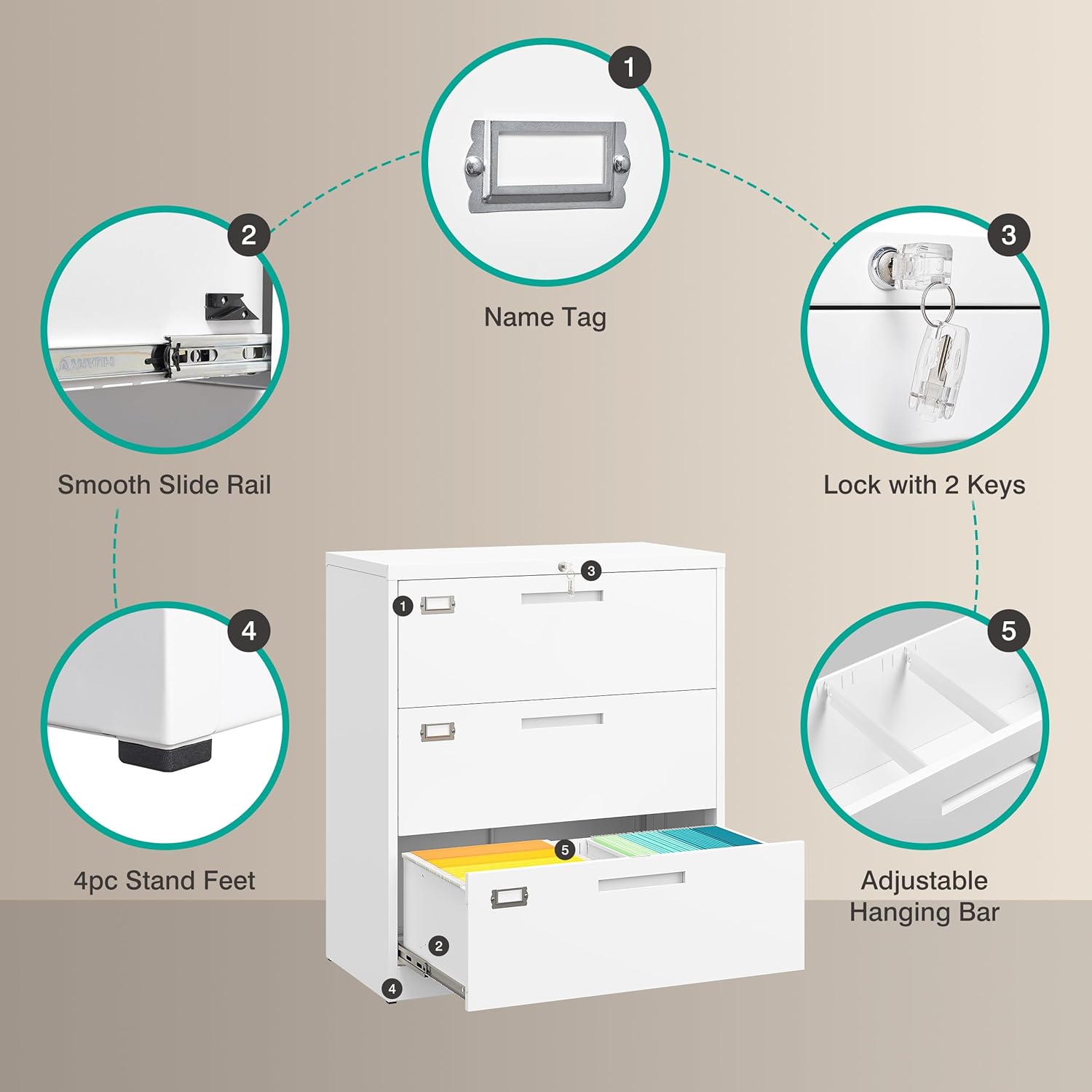 1

Name Tag

2

Smooth Slide Rail

3

Lock with 2 Keys

4

4pc Stand Feet

5

Adjustable Hanging Bar

3
1
5
2
4