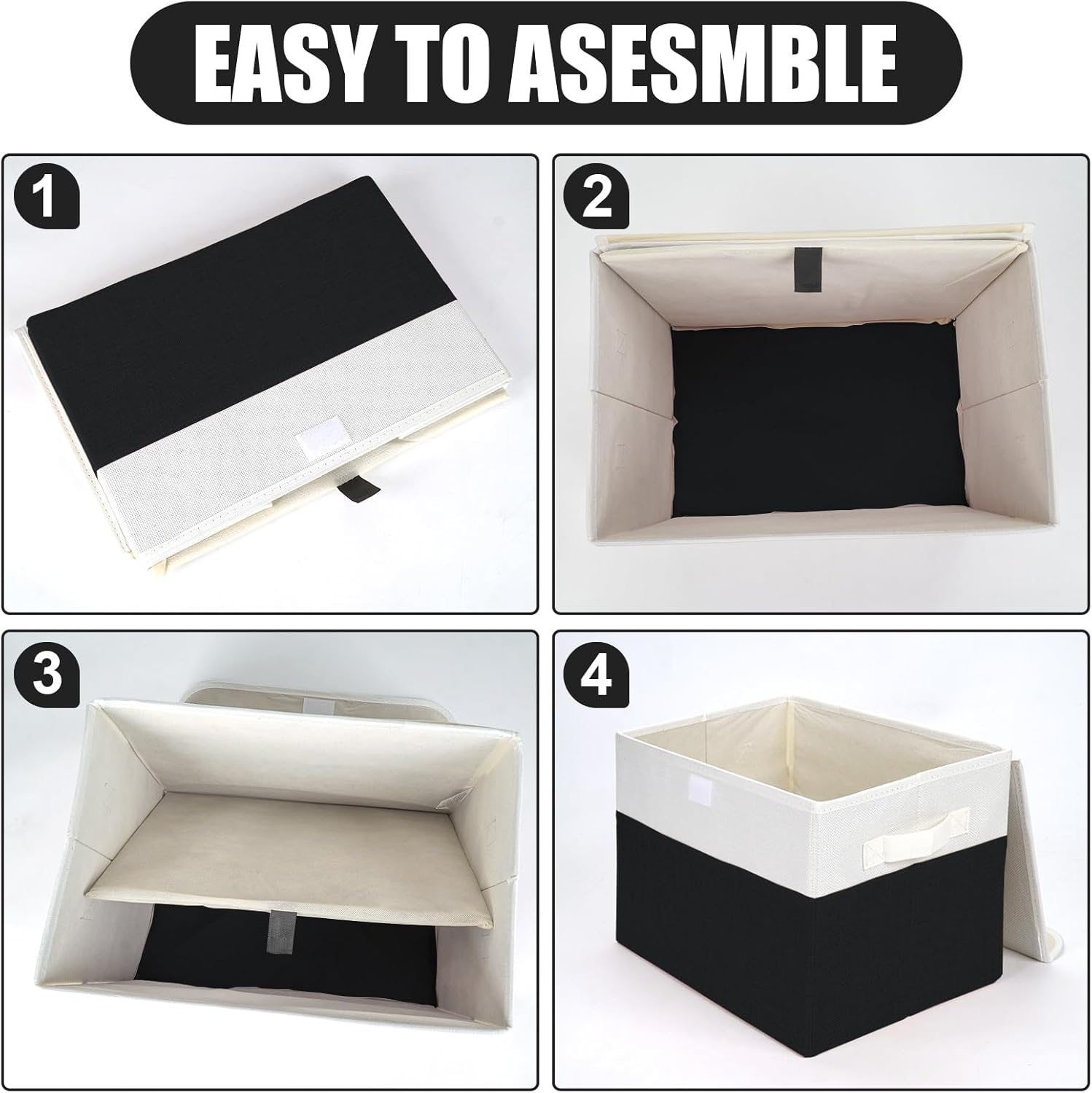 EASY TO ASESMBLE

1

2

3

4