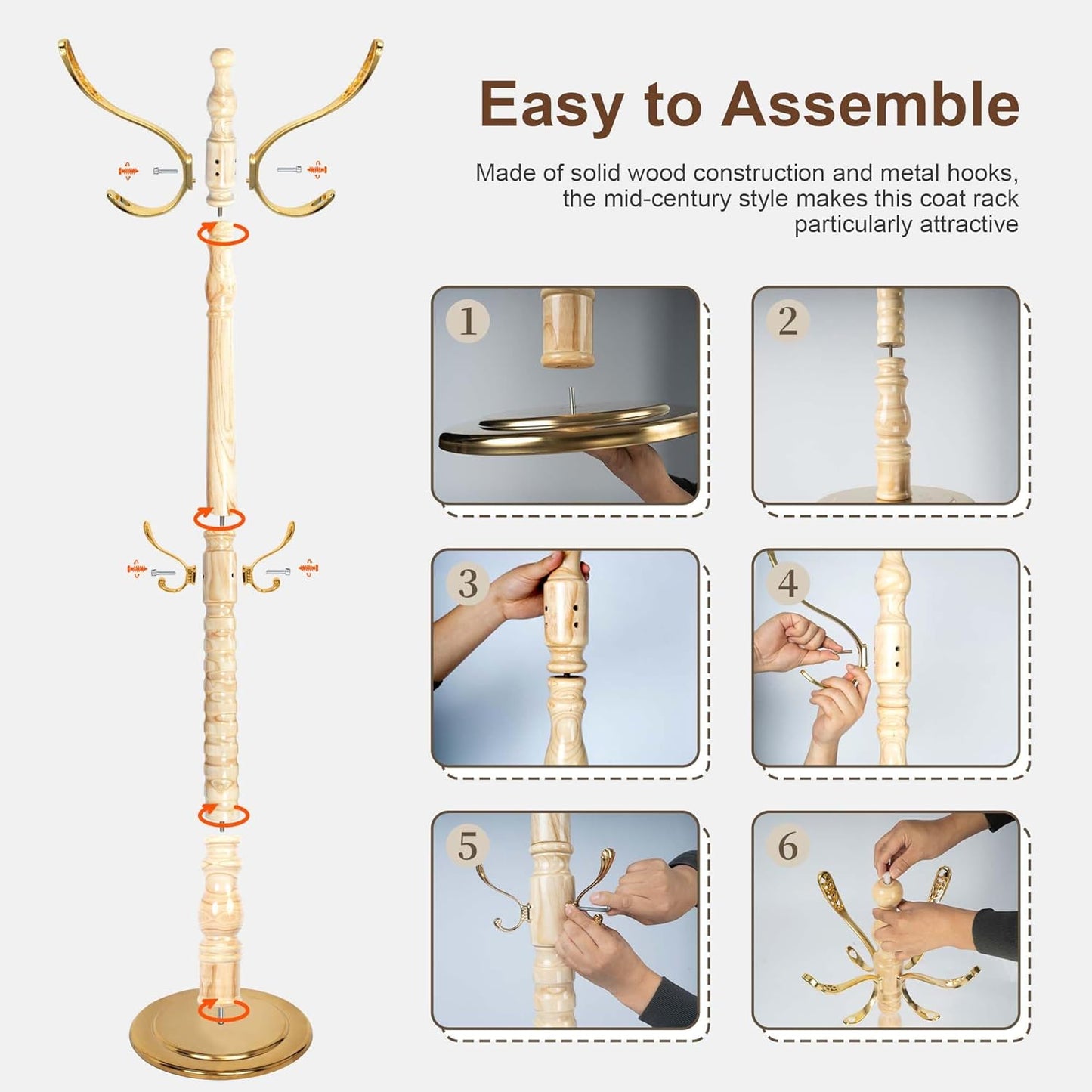 Easy to Assemble

Made of solid wood construction and metal hooks, the mid-century style makes this coat rack particularly attractive

1

2

3

4

5

6