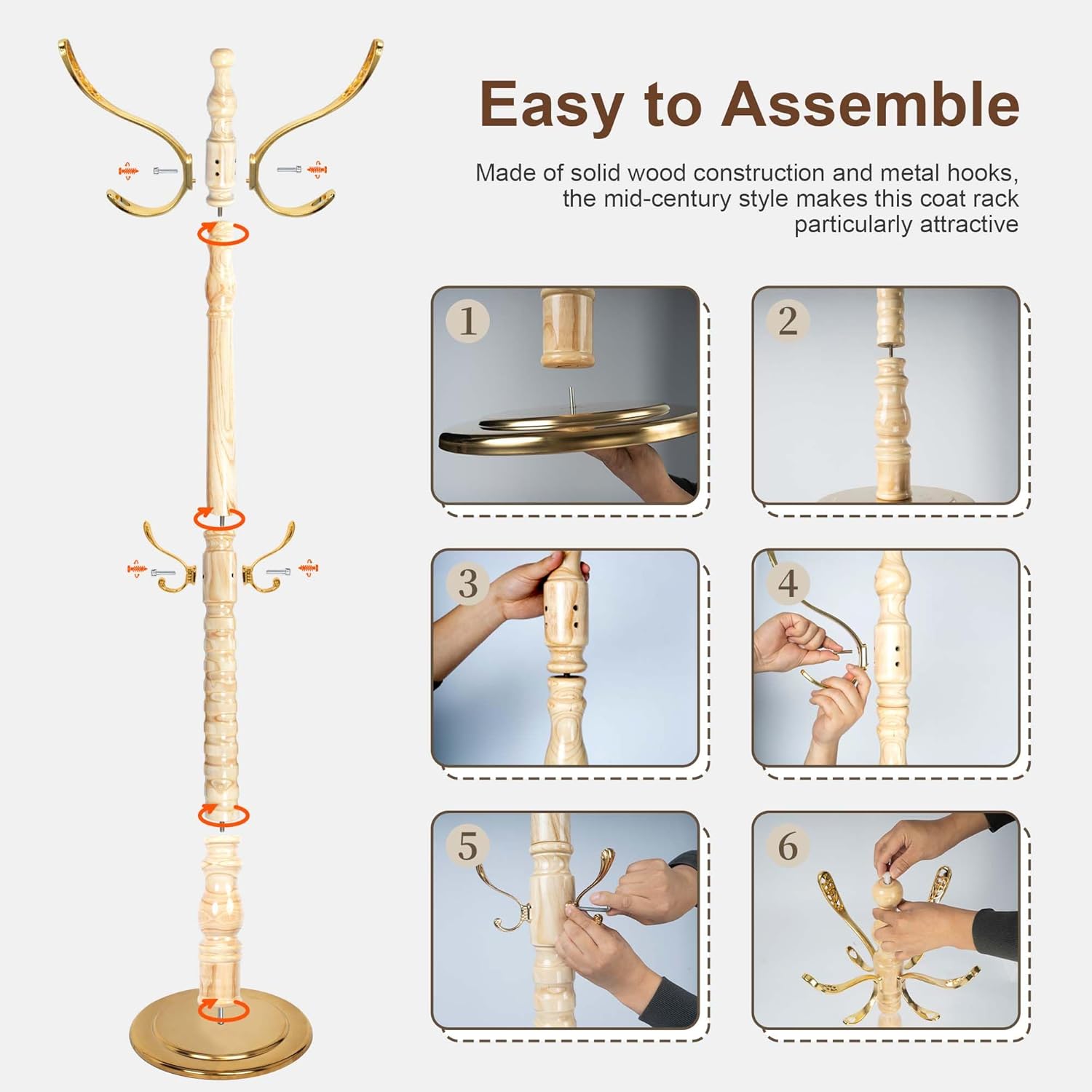 Easy to Assemble

Made of solid wood construction and metal hooks, the mid-century style makes this coat rack particularly attractive

1

2

3

4

5

6