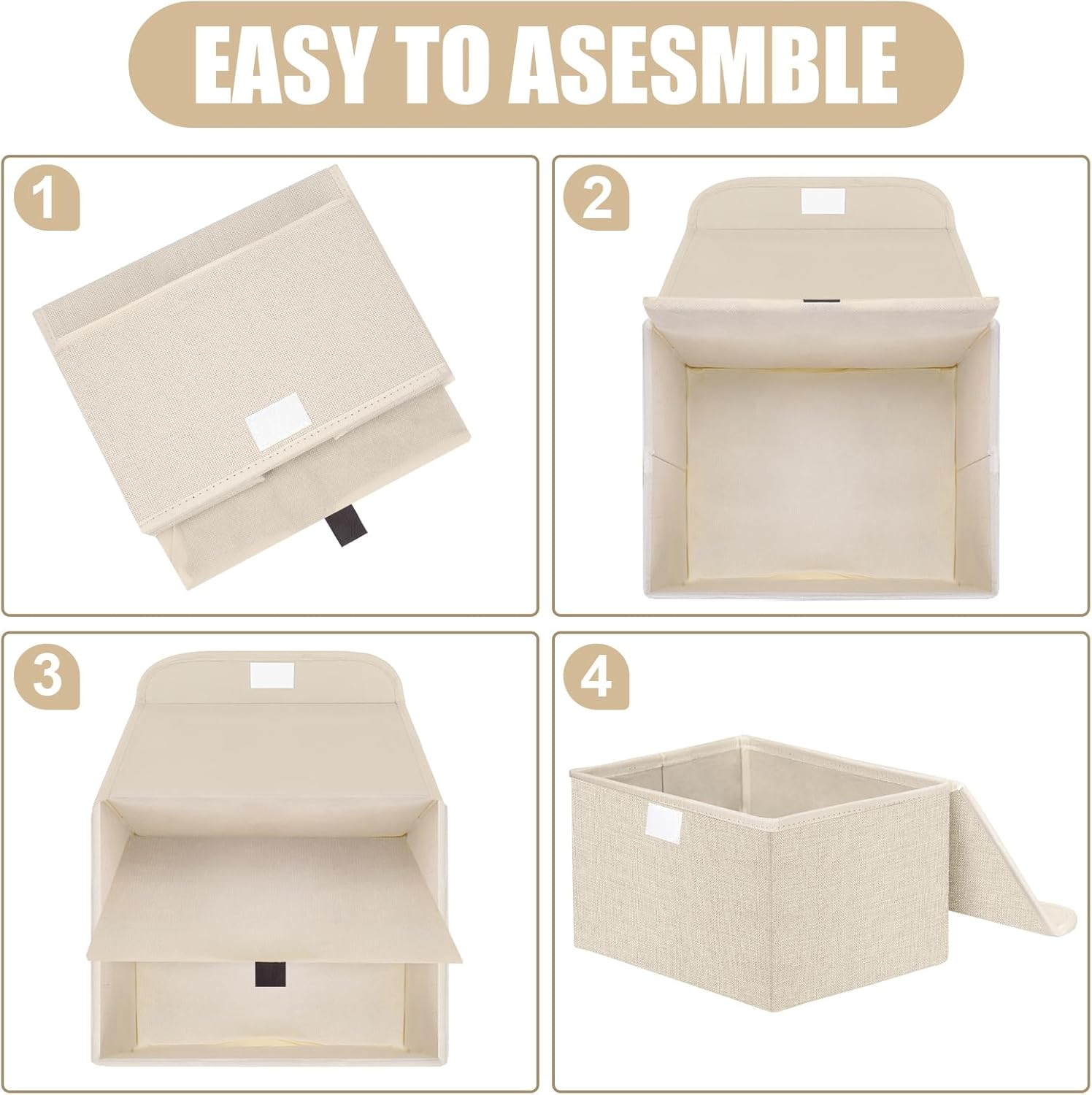 EASY TO ASESMBLE

1

2

3

4