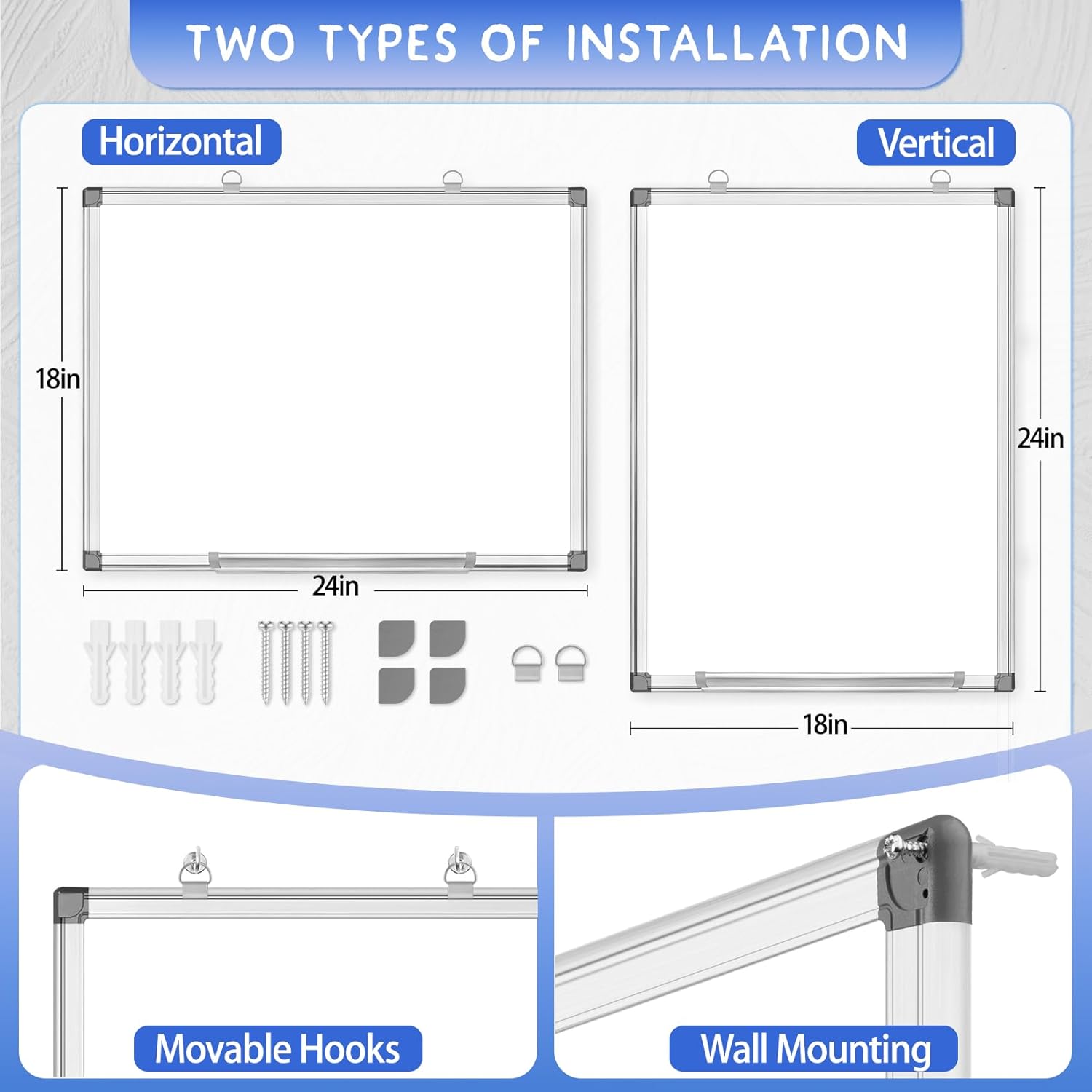 TWO TYPES OF INSTALLATION

Horizontal

18in

24in

Vertical

24in

18in

Movable Hooks

Wall Mounting