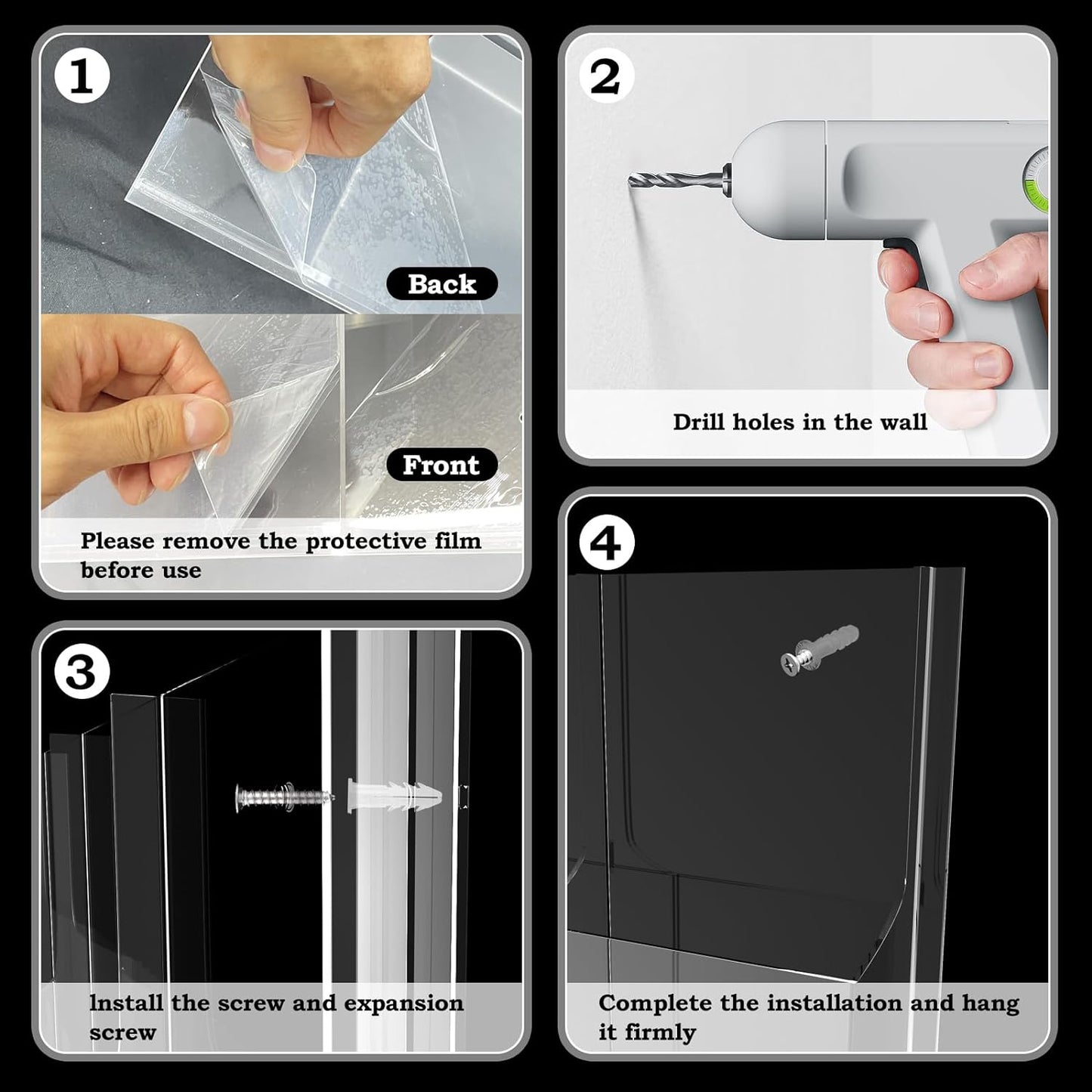 1

Back

Front

Please remove the protective film before use

2

Drill holes in the wall

3

Install the screw and expansion screw

4

Complete the installation and hang it firmly