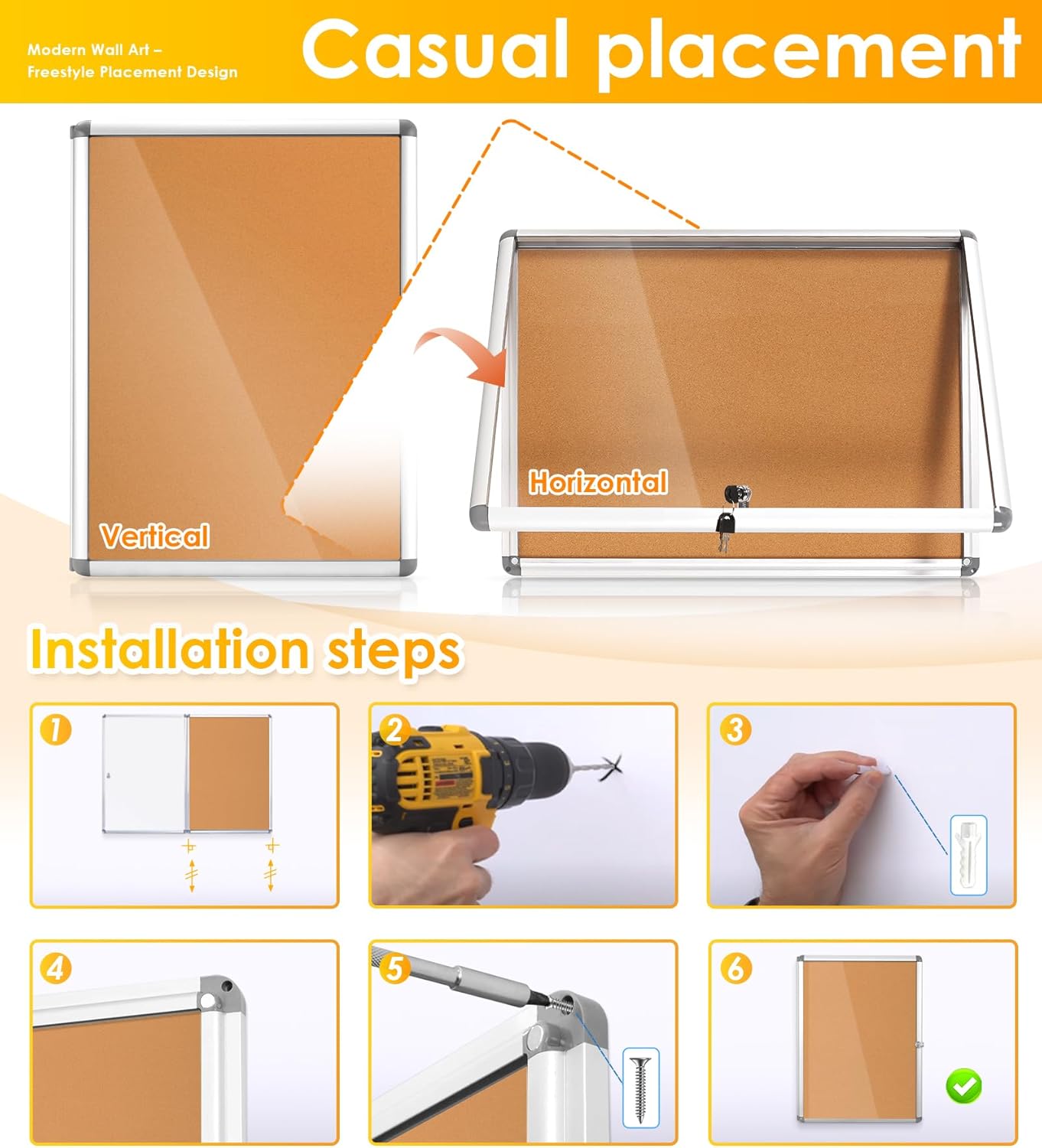 Modern Wall Art – Freestyle Placement Design

Casual placement

Vertical

Horizontal

Installation steps

1

2

3

4

5

6