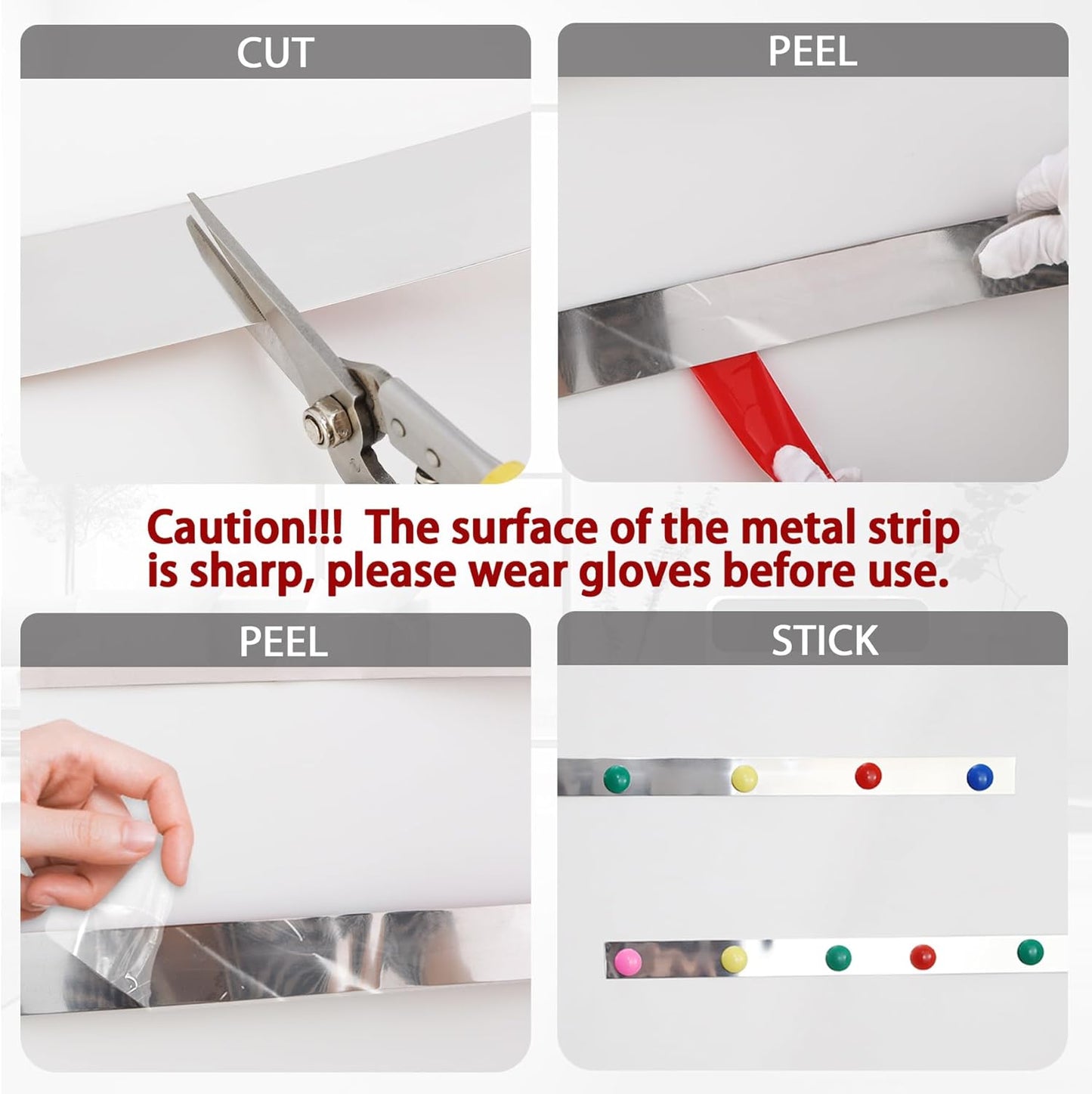 CUT

PEEL

Caution!!! The surface of the metal strip is sharp, please wear gloves before use.

PEEL

STICK