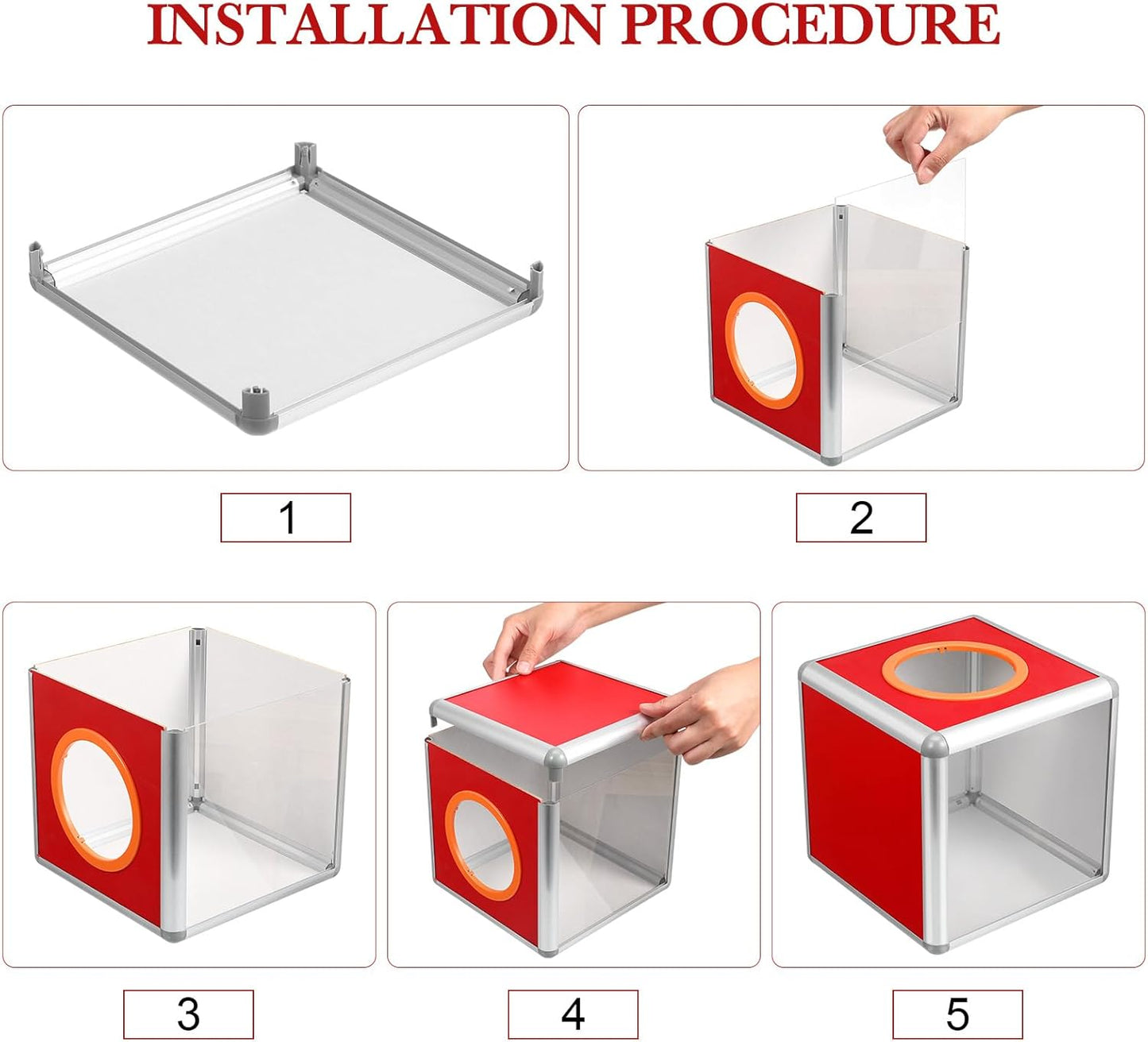 INSTALLATION PROCEDURE

1

2

3

4

5