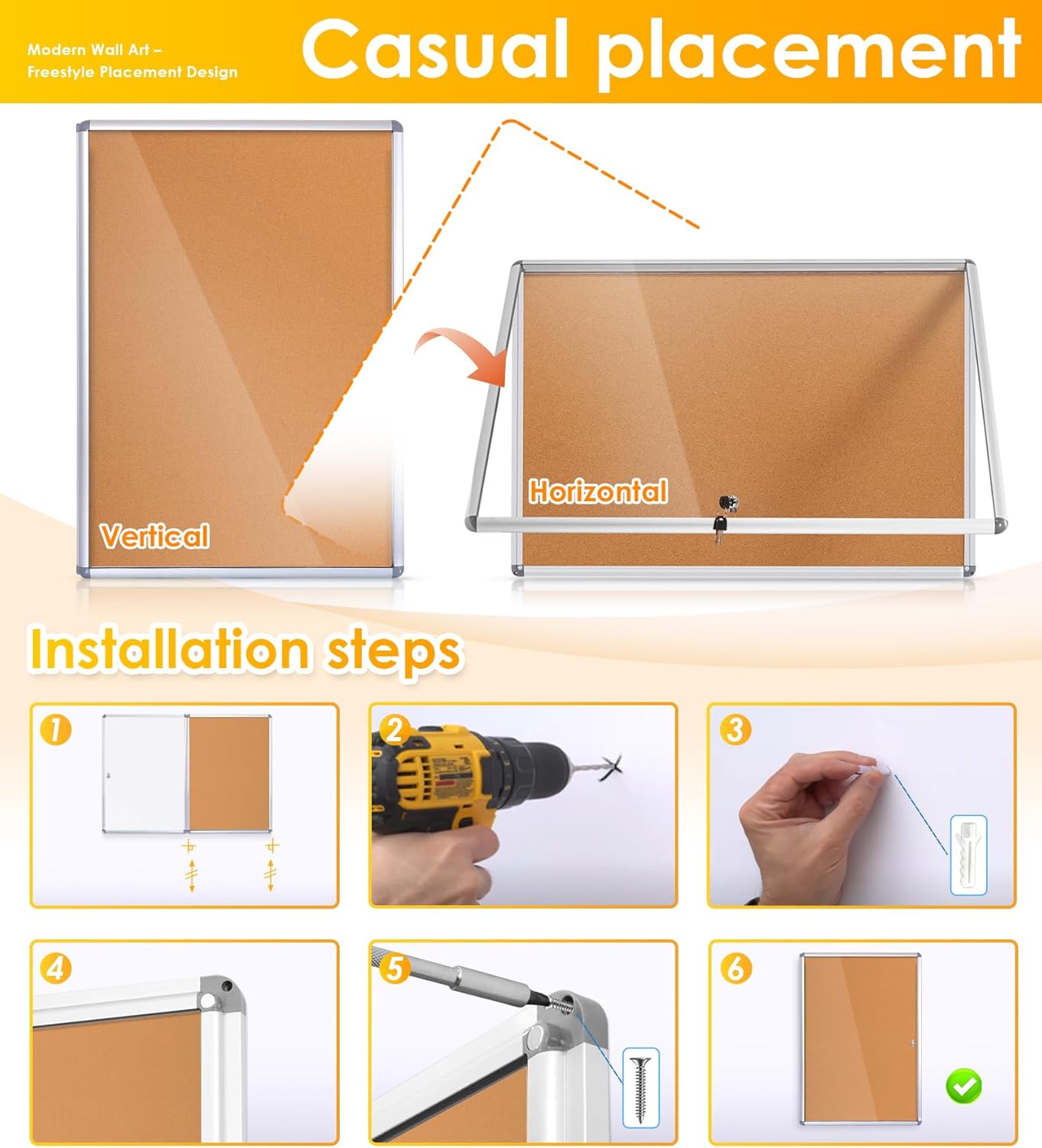 Modern Wall Art – Freestyle Placement Design

Casual placement

Vertical

Horizontal

Installation steps

1

2

3

4

5

6