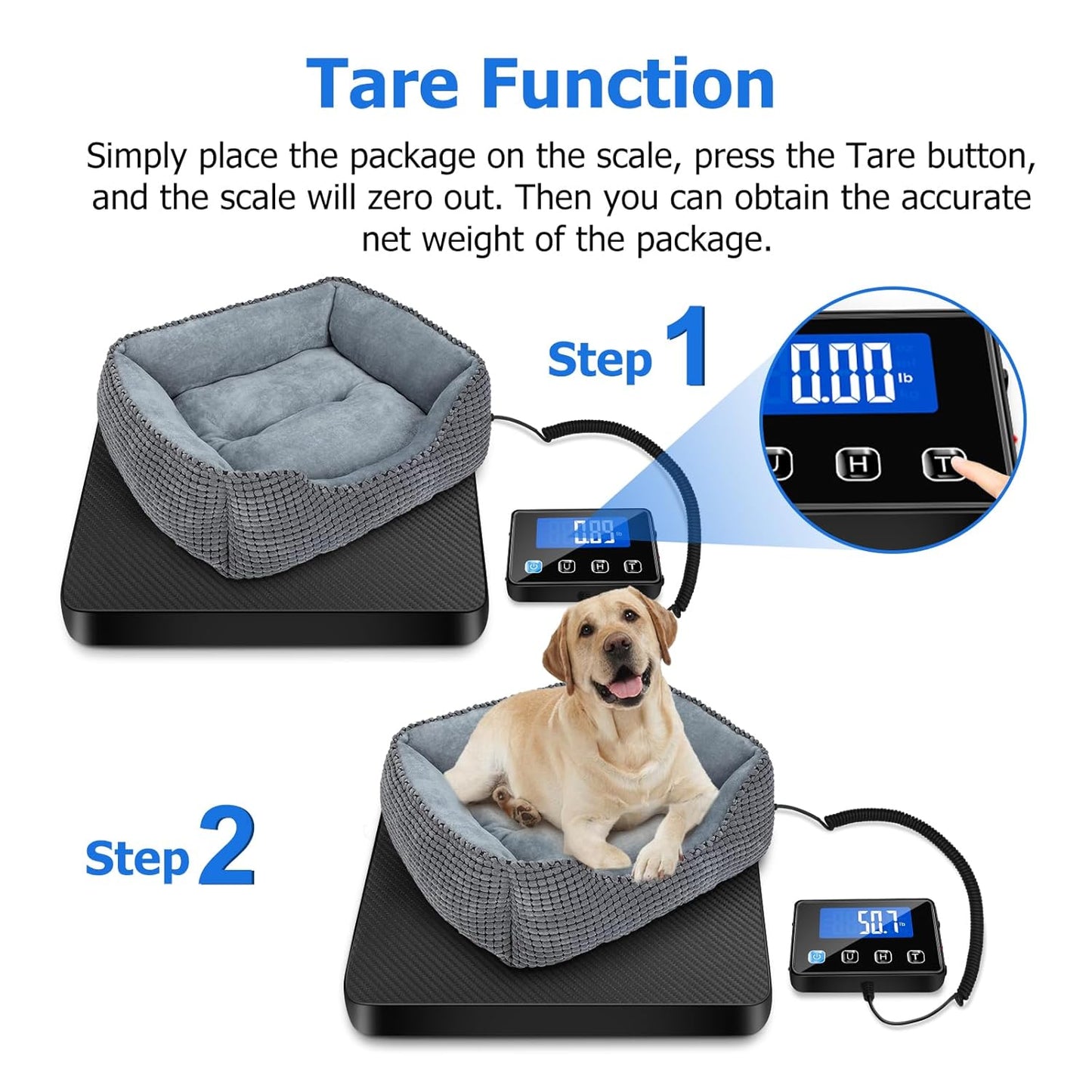 Tare Function

Simply place the package on the scale, press the Tare button, and the scale will zero out. Then you can obtain the accurate net weight of the package.

Step 1

0.00 lb

U H T

0.89 lb

U H T

Step 2

50.7 lb

U H T