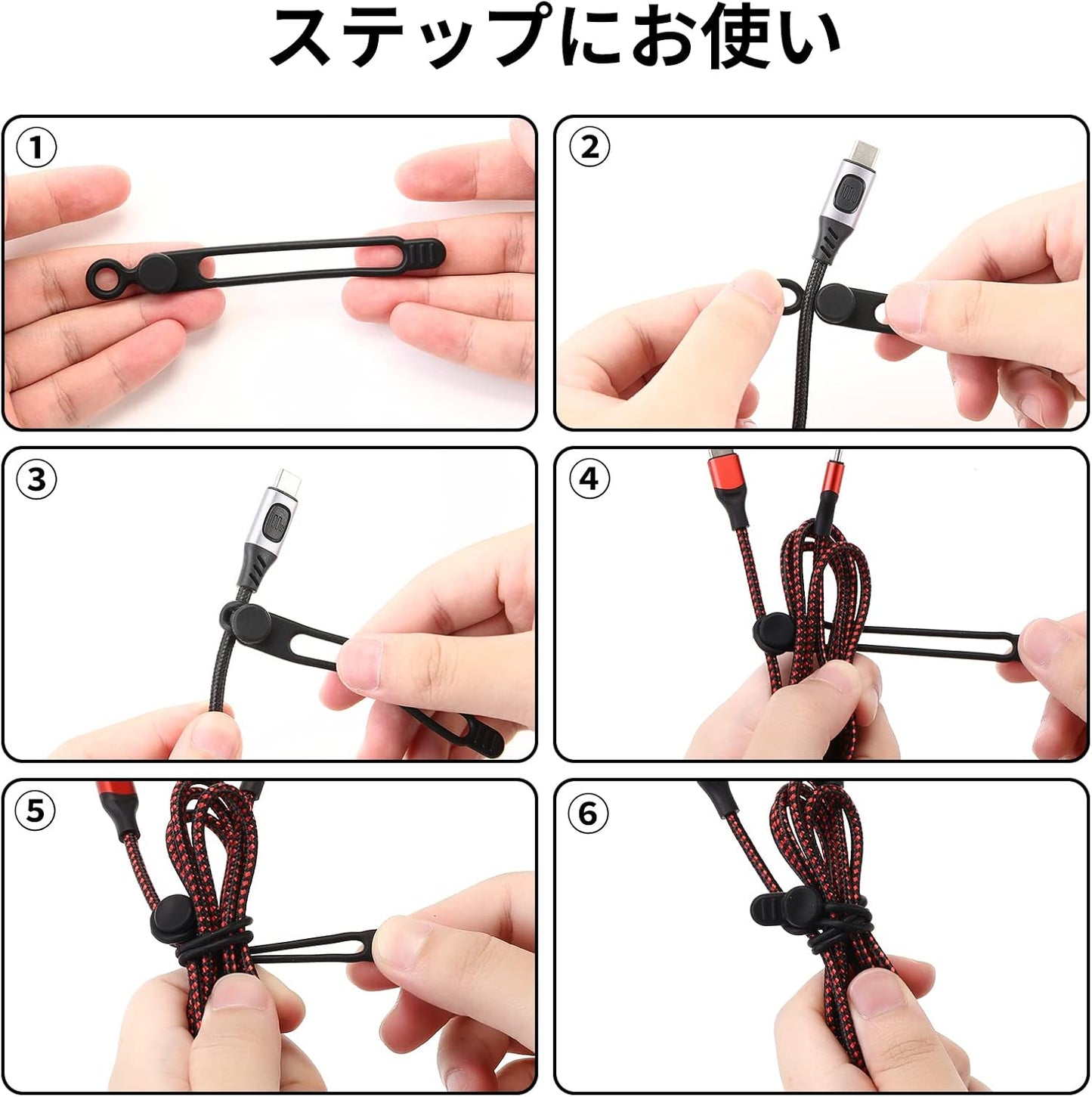 ステップにお使い

①

②

③

④

⑤

⑥