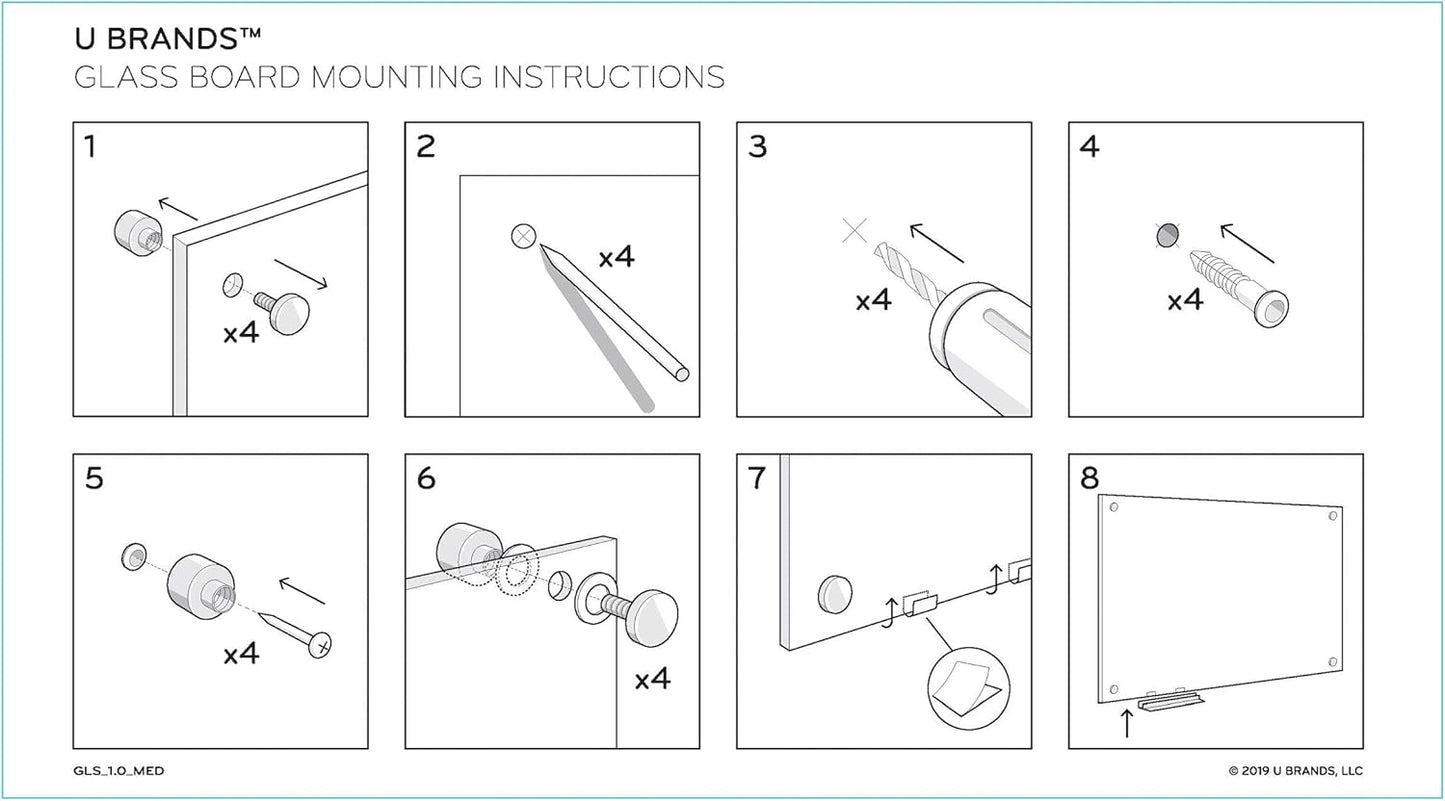 U BRANDS™
GLASS BOARD MOUNTING INSTRUCTIONS

1
x4

2
x4

3
x4

4
x4

5
x4

6
x4

7

8

GLS_1.0_MED

© 2019 U BRANDS, LLC