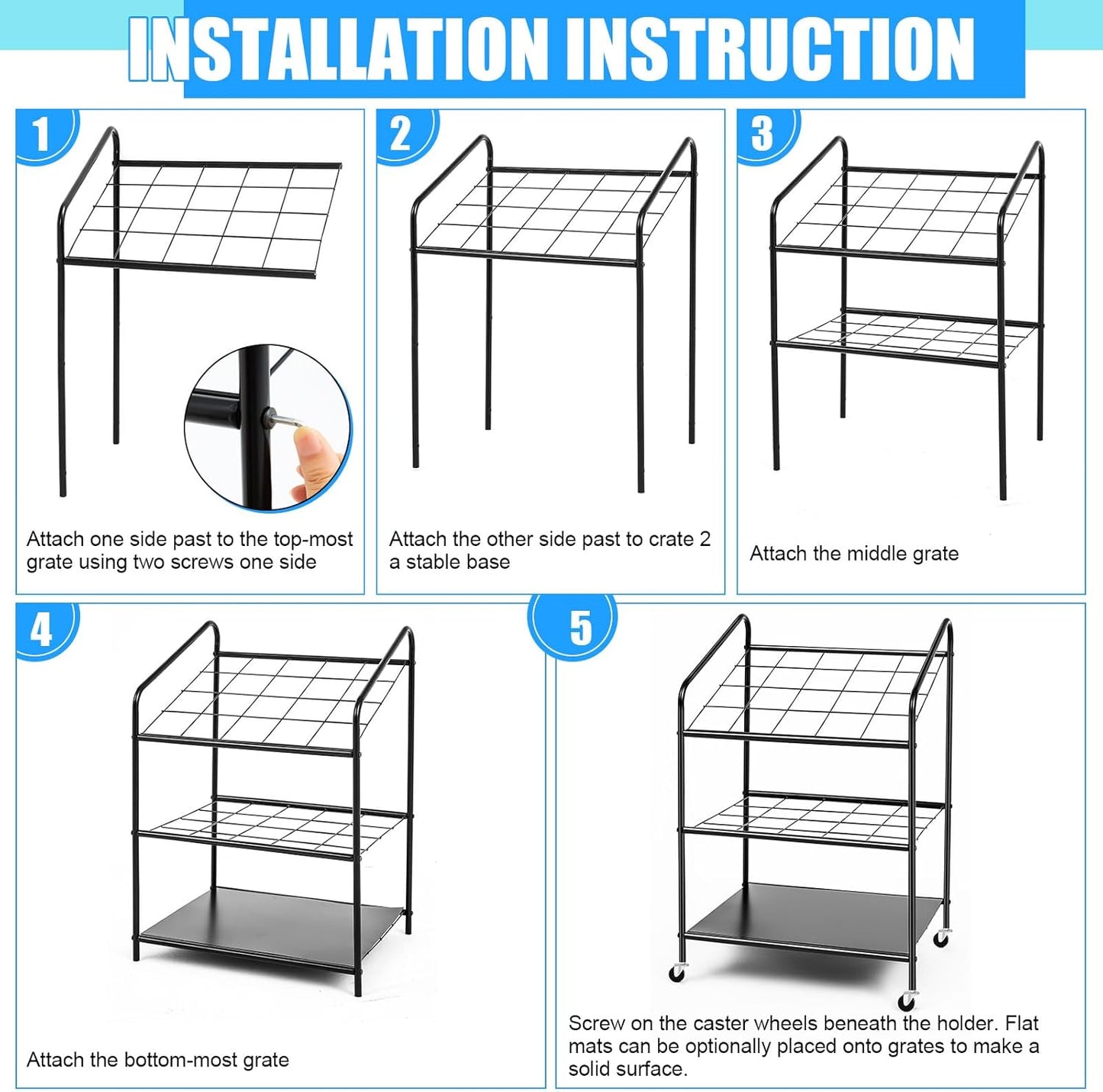 INSTALLATION INSTRUCTION

1

Attach one side past to the top-most grate using two screws one side

2

Attach the other side past to crate 2 a stable base

3

Attach the middle grate

4

Attach the bottom-most grate

5

Screw on the caster wheels beneath the holder. Flat mats can be optionally placed onto grates to make a solid surface.