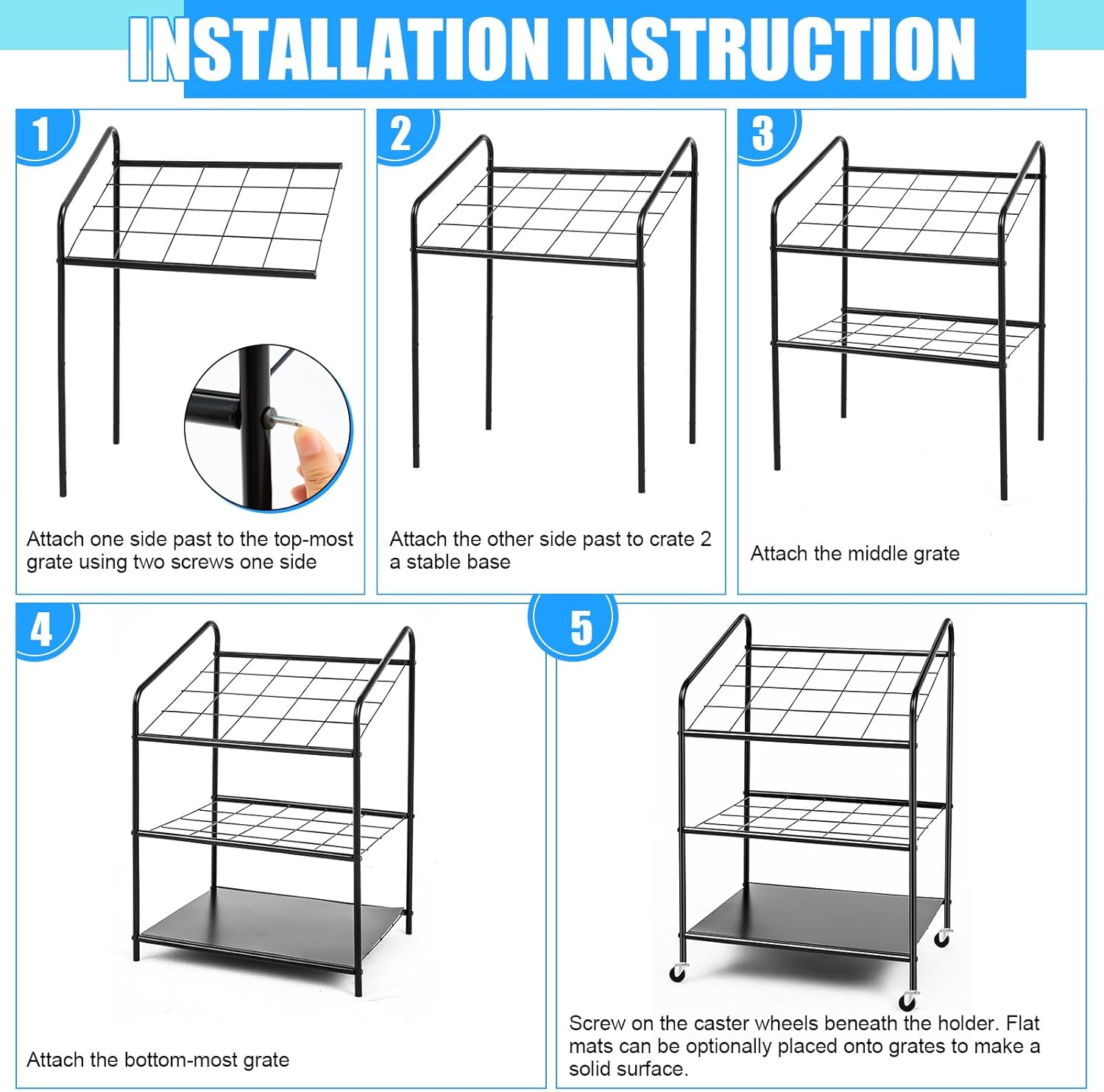 INSTALLATION INSTRUCTION

1

Attach one side past to the top-most grate using two screws one side

2

Attach the other side past to crate 2 a stable base

3

Attach the middle grate

4

Attach the bottom-most grate

5

Screw on the caster wheels beneath the holder. Flat mats can be optionally placed onto grates to make a solid surface.