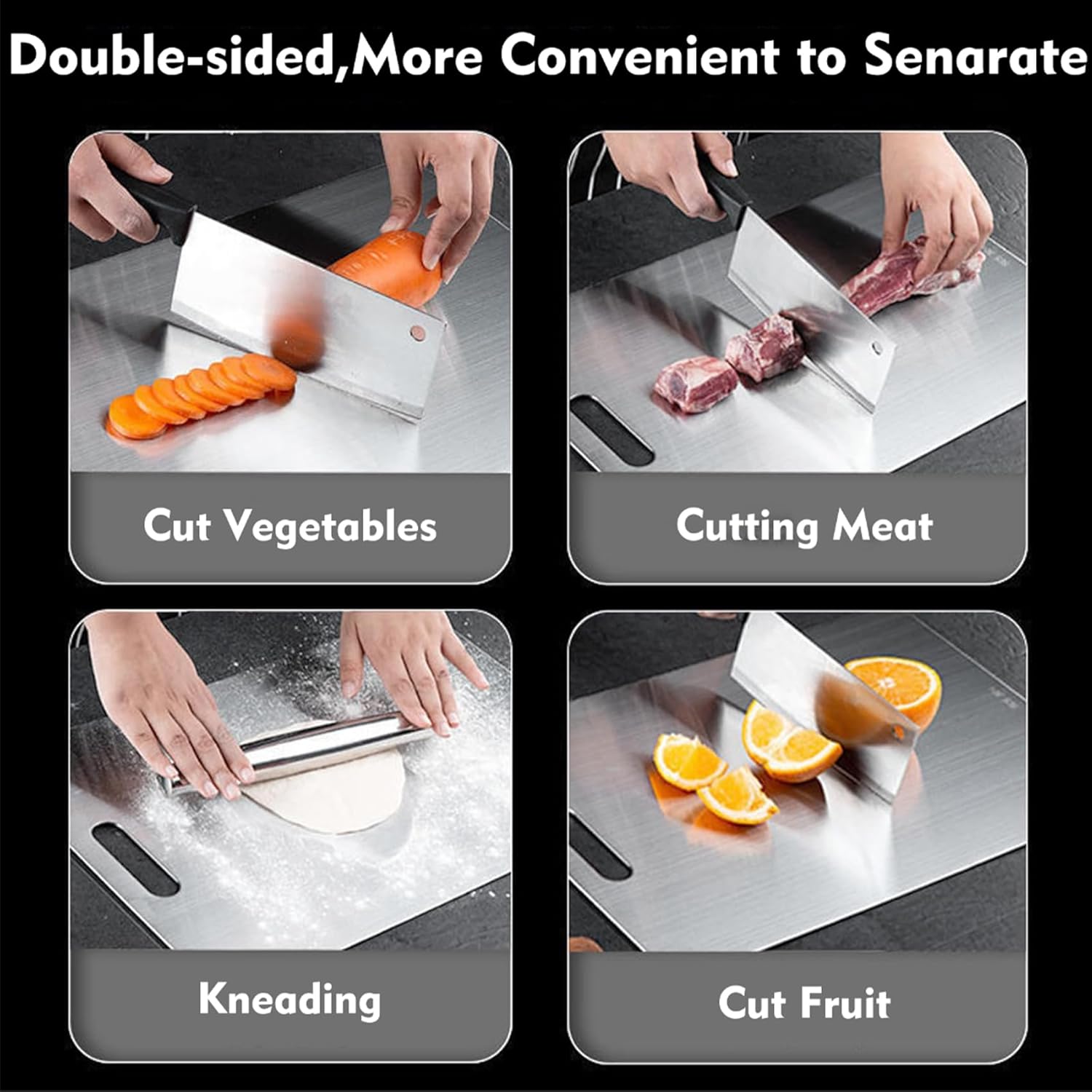 Double-sided,More Convenient to Senarate

Cut Vegetables

Cutting Meat

Kneading

Cut Fruit