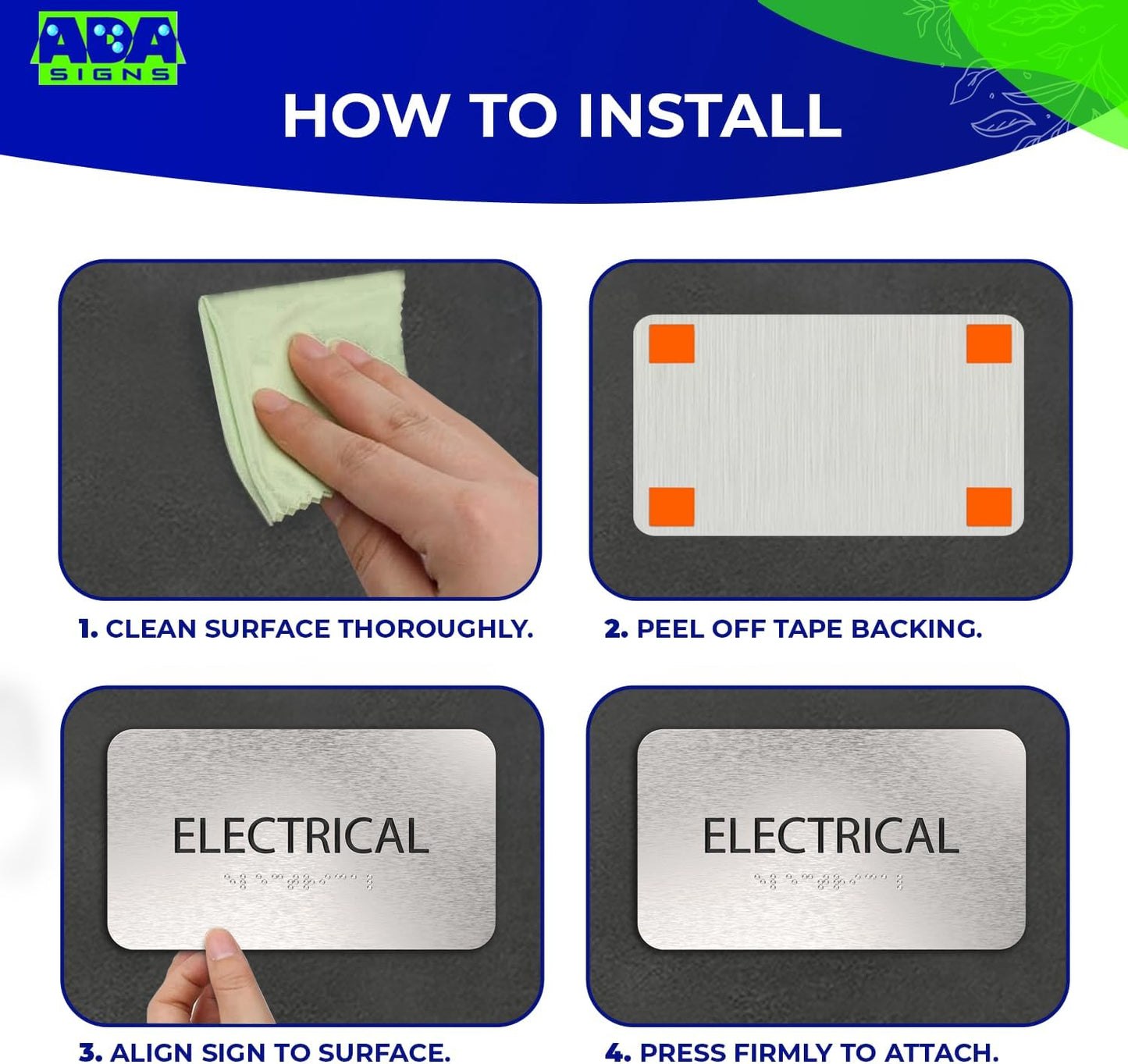 ADA SIGNS

HOW TO INSTALL

1. CLEAN SURFACE THOROUGHLY.

2. PEEL OFF TAPE BACKING.

ELECTRICAL

3. ALIGN SIGN TO SURFACE.

ELECTRICAL

4. PRESS FIRMLY TO ATTACH.