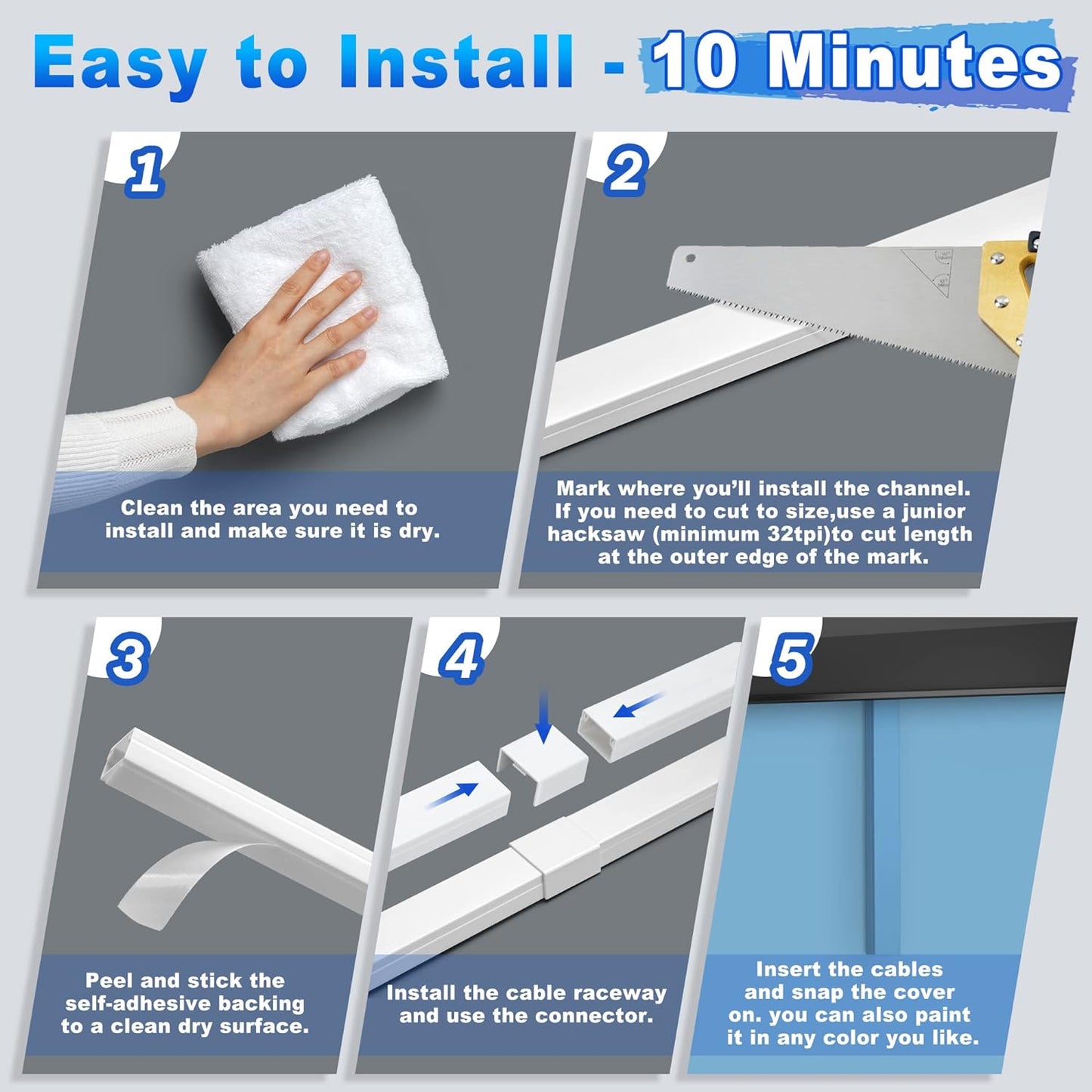 Easy to Install - 10 Minutes

1

Clean the area you need to install and make sure it is dry.

2

Mark where you'll install the channel. If you need to cut to size,use a junior hacksaw (minimum 32tpi)to cut length at the outer edge of the mark.

3

Peel and stick the self-adhesive backing to a clean dry surface.

4

Install the cable raceway and use the connector.

5

Insert the cables and snap the cover on. you can also paint it in any color you like.