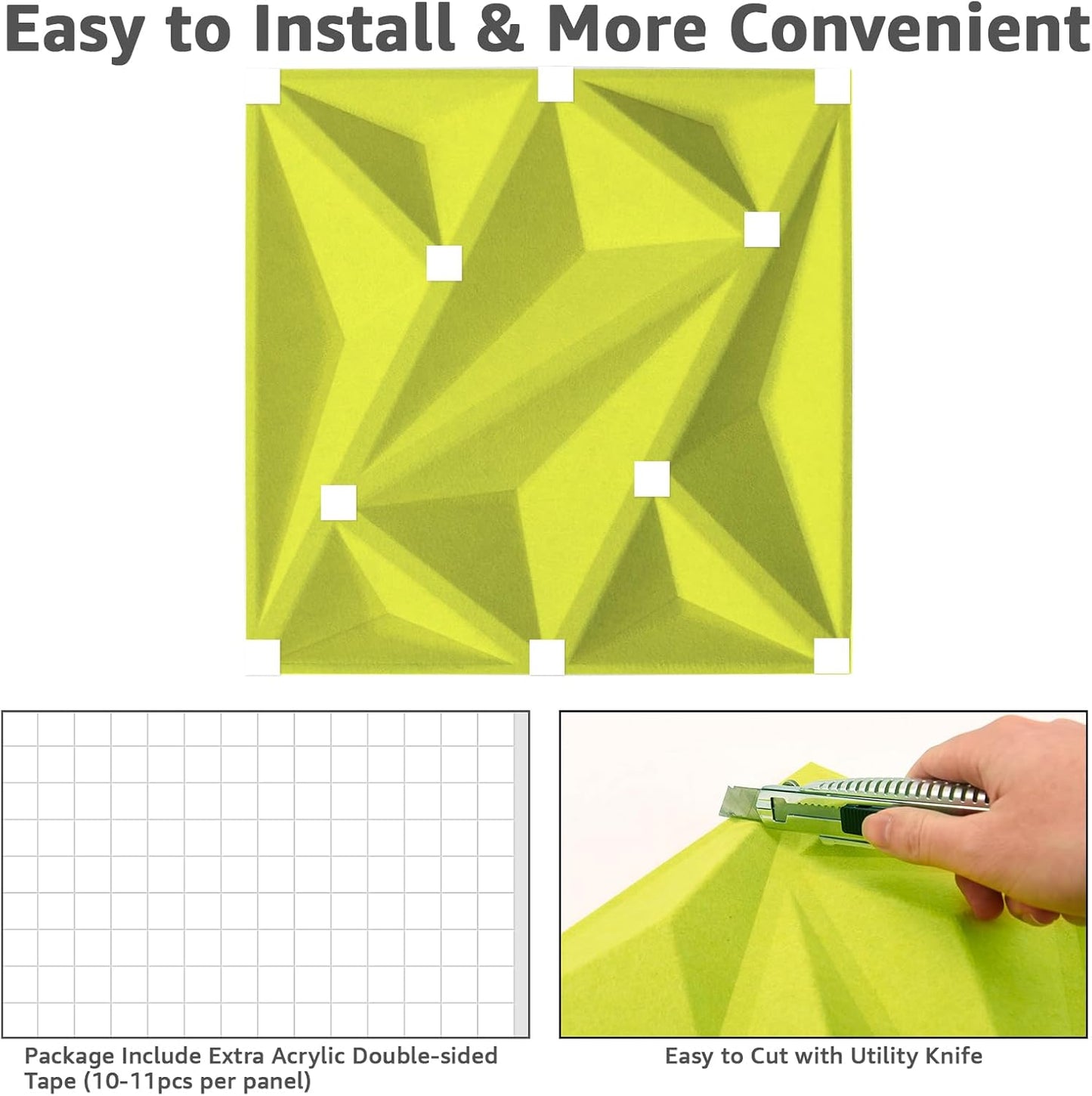 Easy to Install & More Convenient

Package Include Extra Acrylic Double-sided Tape (10-11pcs per panel)

Easy to Cut with Utility Knife