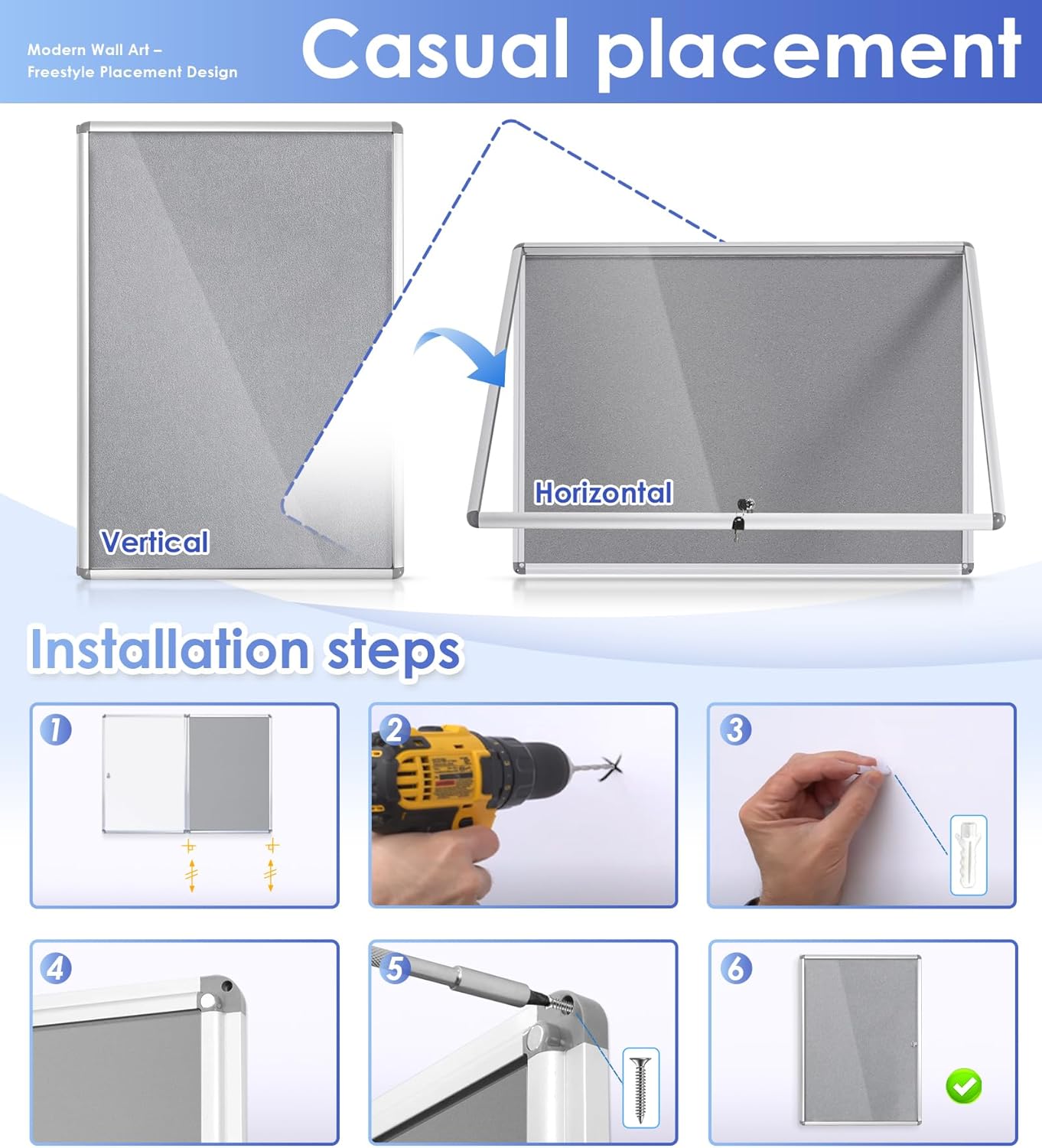 Modern Wall Art – Freestyle Placement Design

Casual placement

Vertical

Horizontal

Installation steps

1

2

3

4

5

6