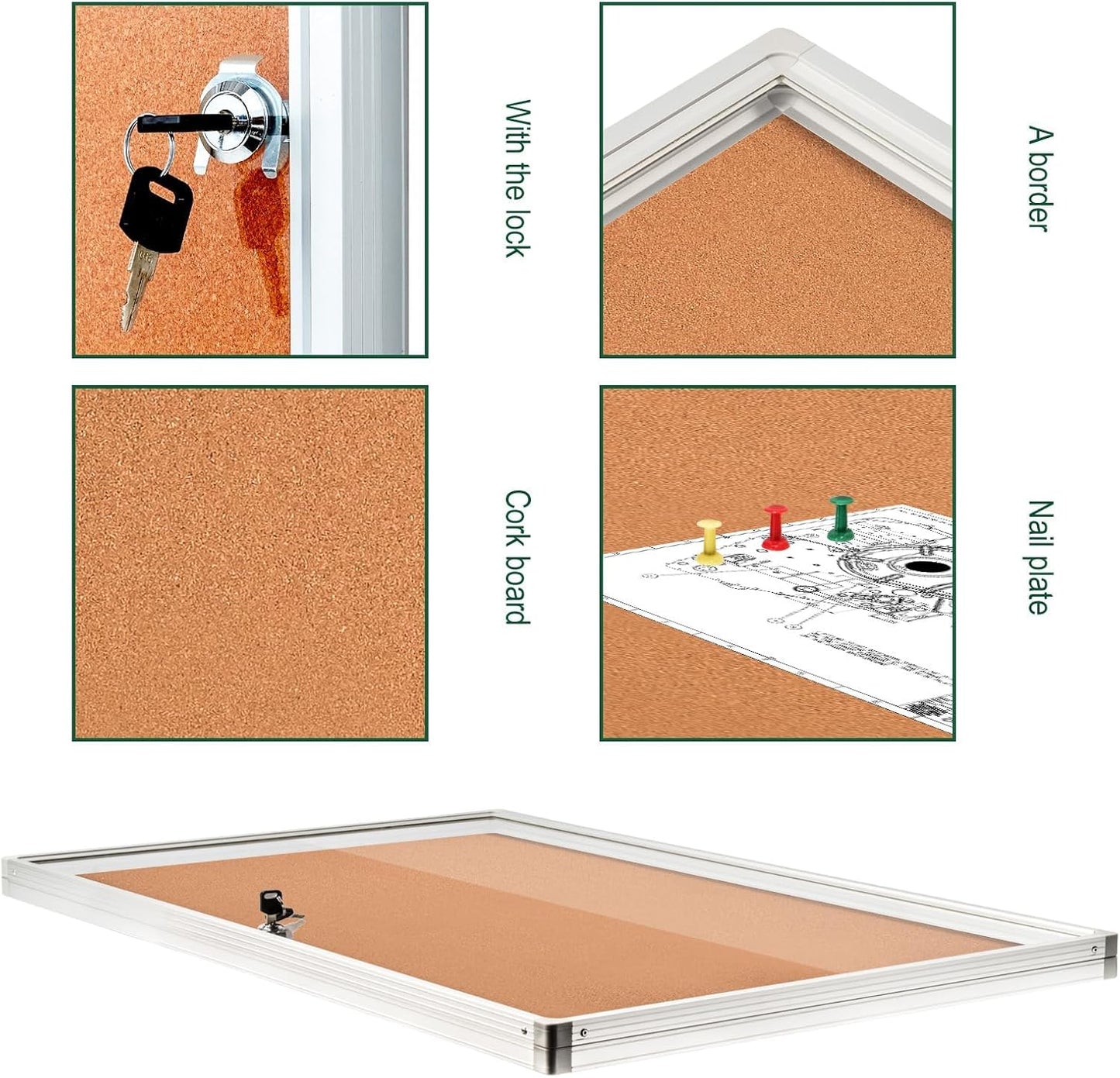 With the lock

A border

Cork board

Nail plate