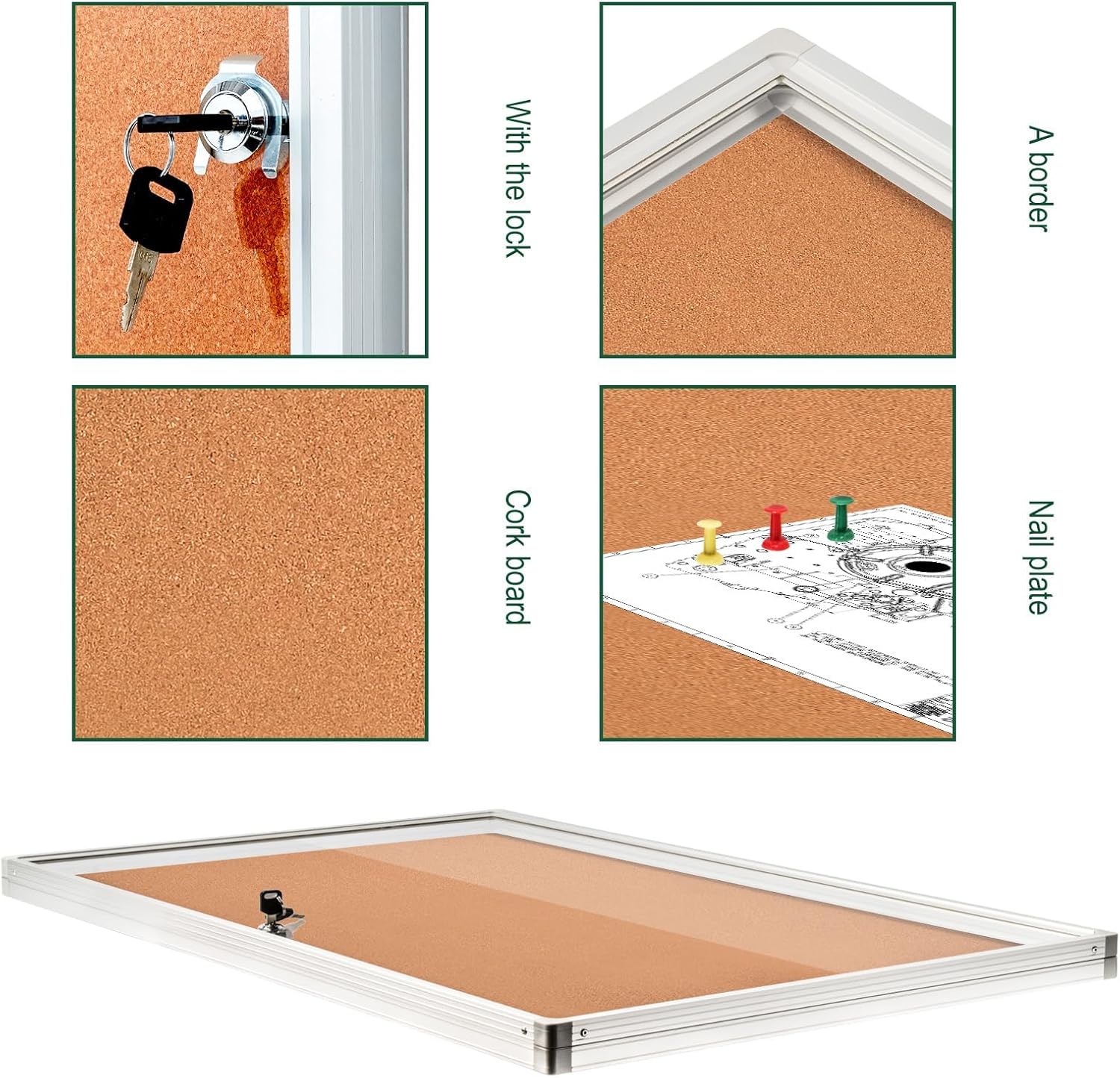 With the lock

A border

Cork board

Nail plate