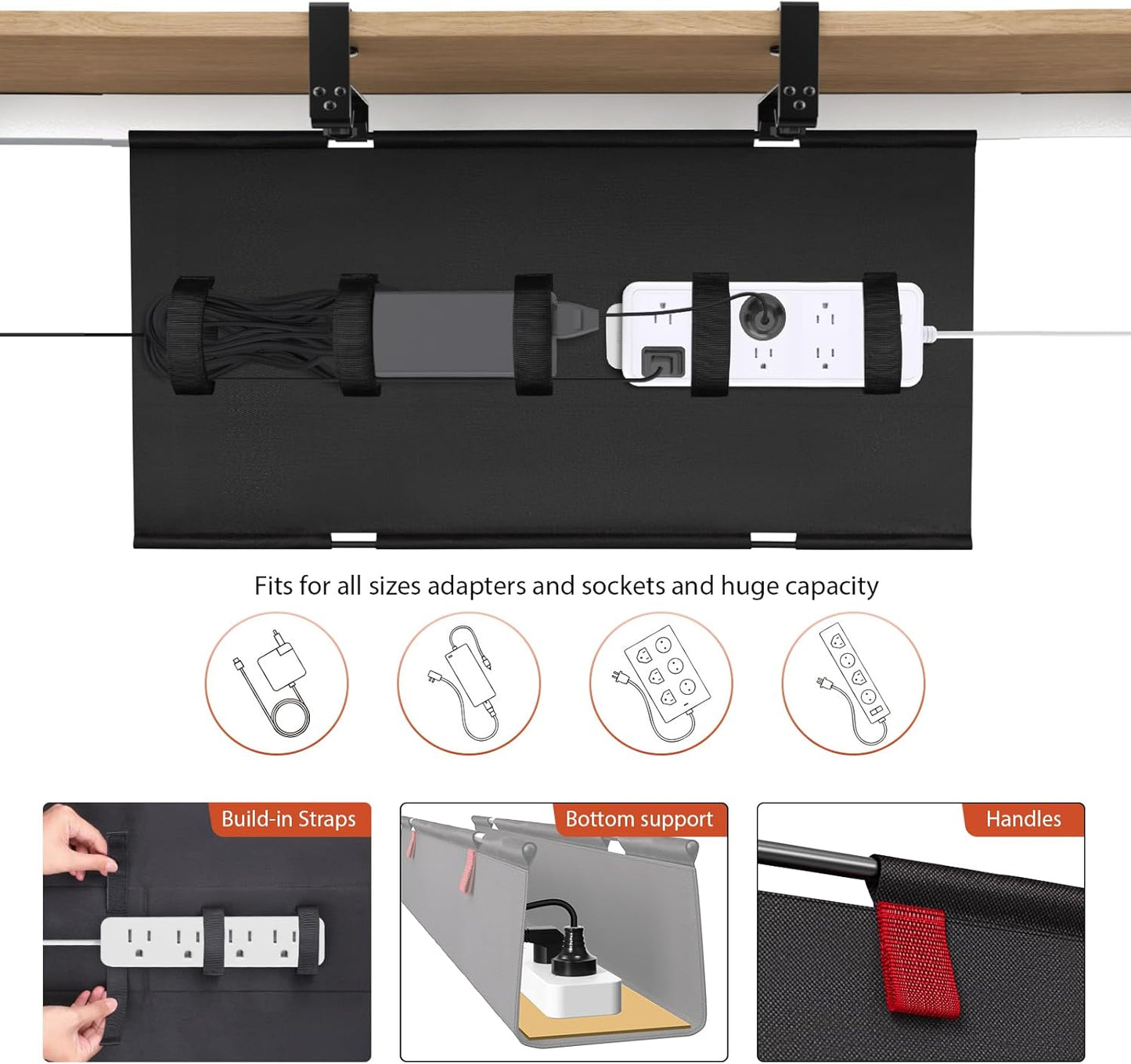 Fits for all sizes adapters and sockets and huge capacity

Build-in Straps

Bottom support

Handles