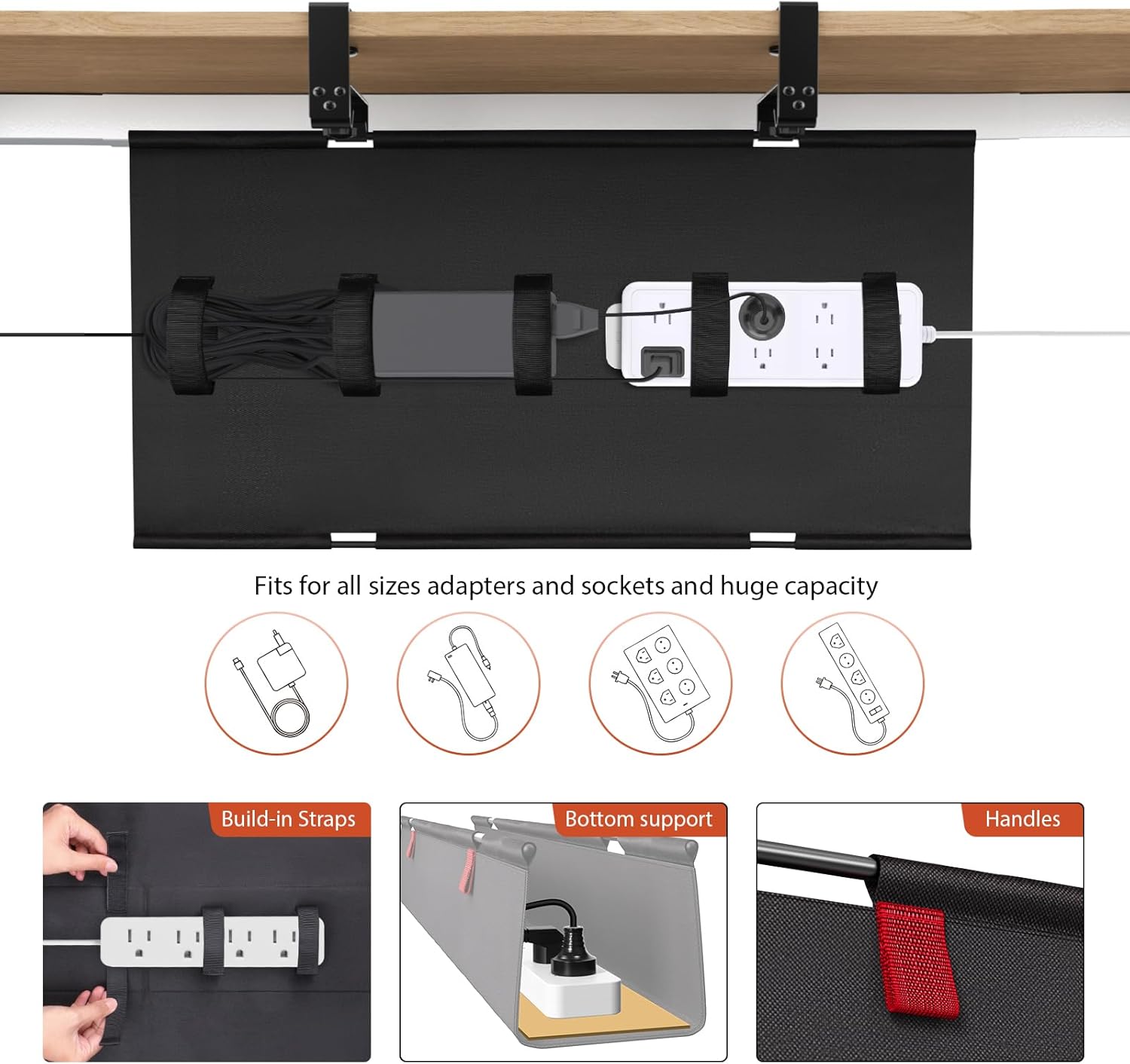 Fits for all sizes adapters and sockets and huge capacity

Build-in Straps

Bottom support

Handles