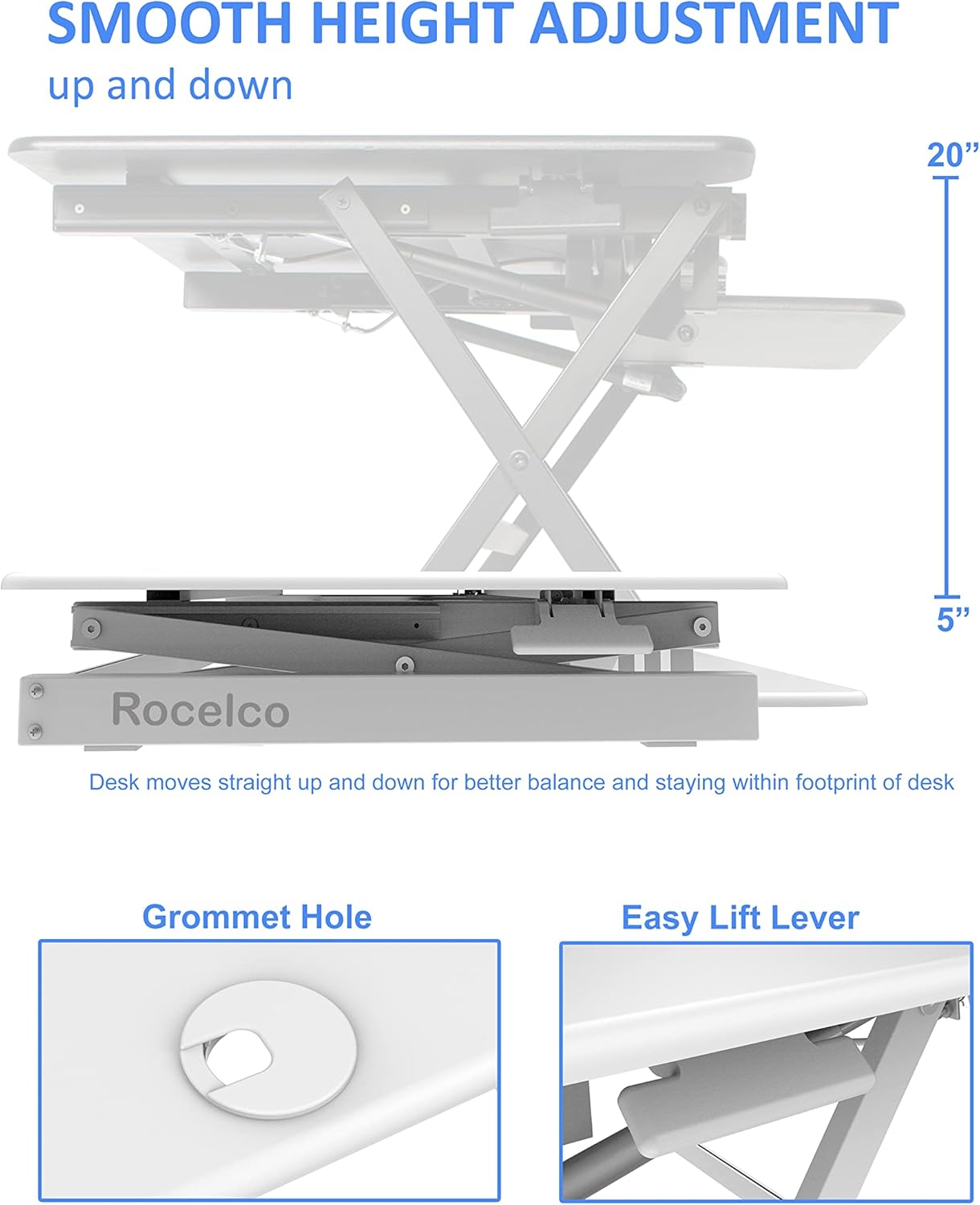 SMOOTH HEIGHT ADJUSTMENT
up and down

20”

5”

Rocelco

Desk moves straight up and down for better balance and staying within footprint of desk

Grommet Hole

Easy Lift Lever