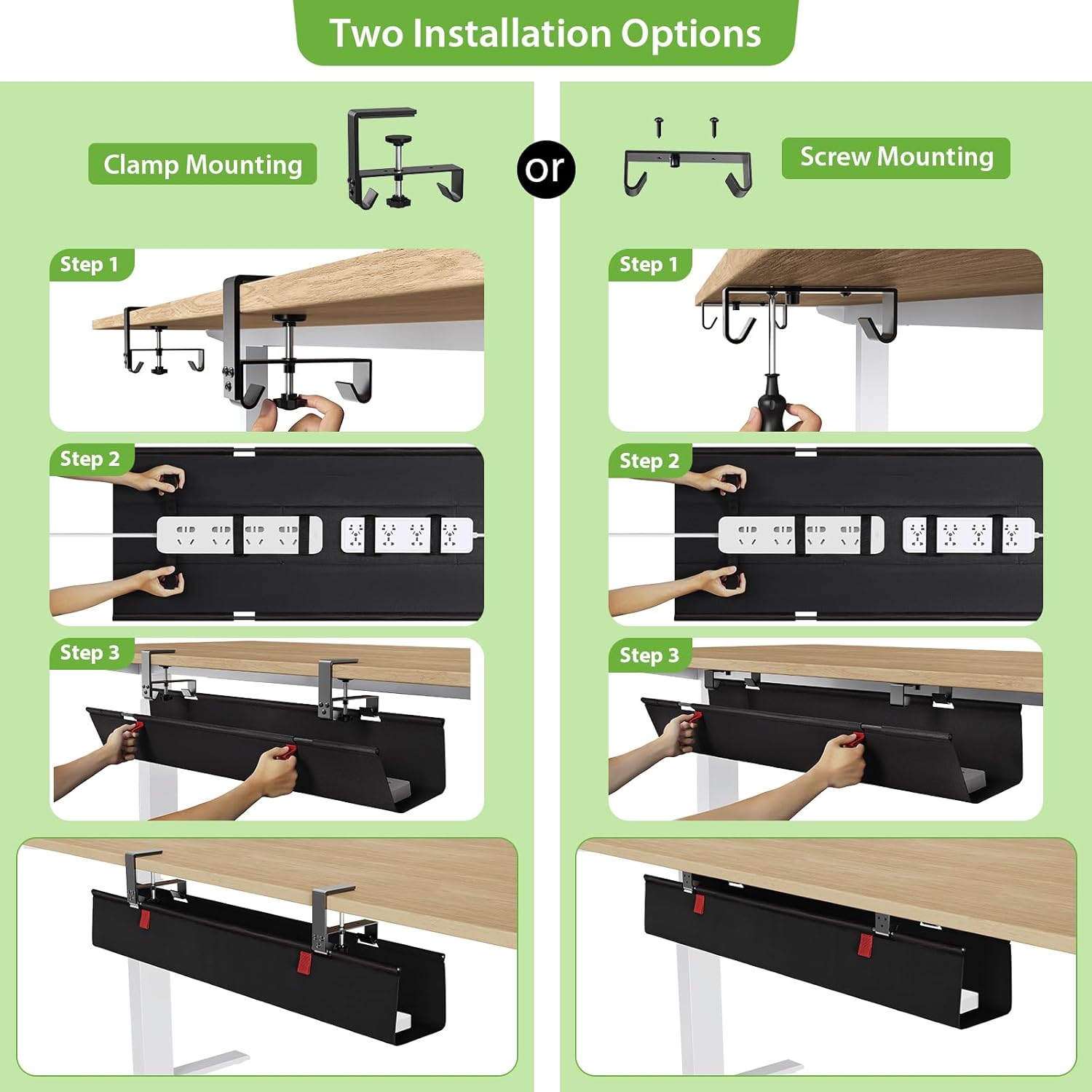 Two Installation Options

Clamp Mounting

or

Screw Mounting

Step 1

Step 2

Step 3

Step 1

Step 2

Step 3