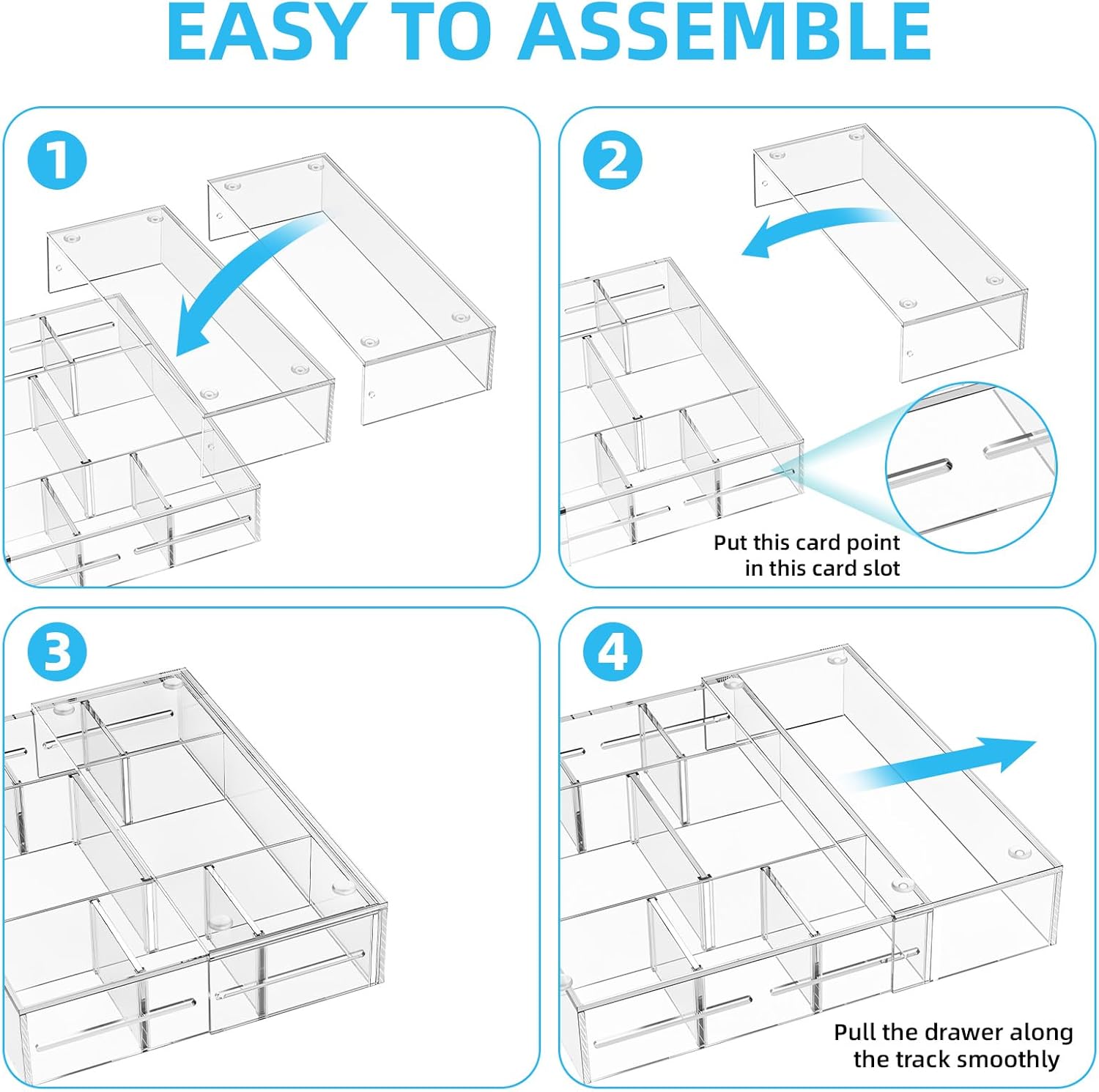 EASY TO ASSEMBLE

1

2

Put this card point in this card slot

3

4

Pull the drawer along the track smoothly