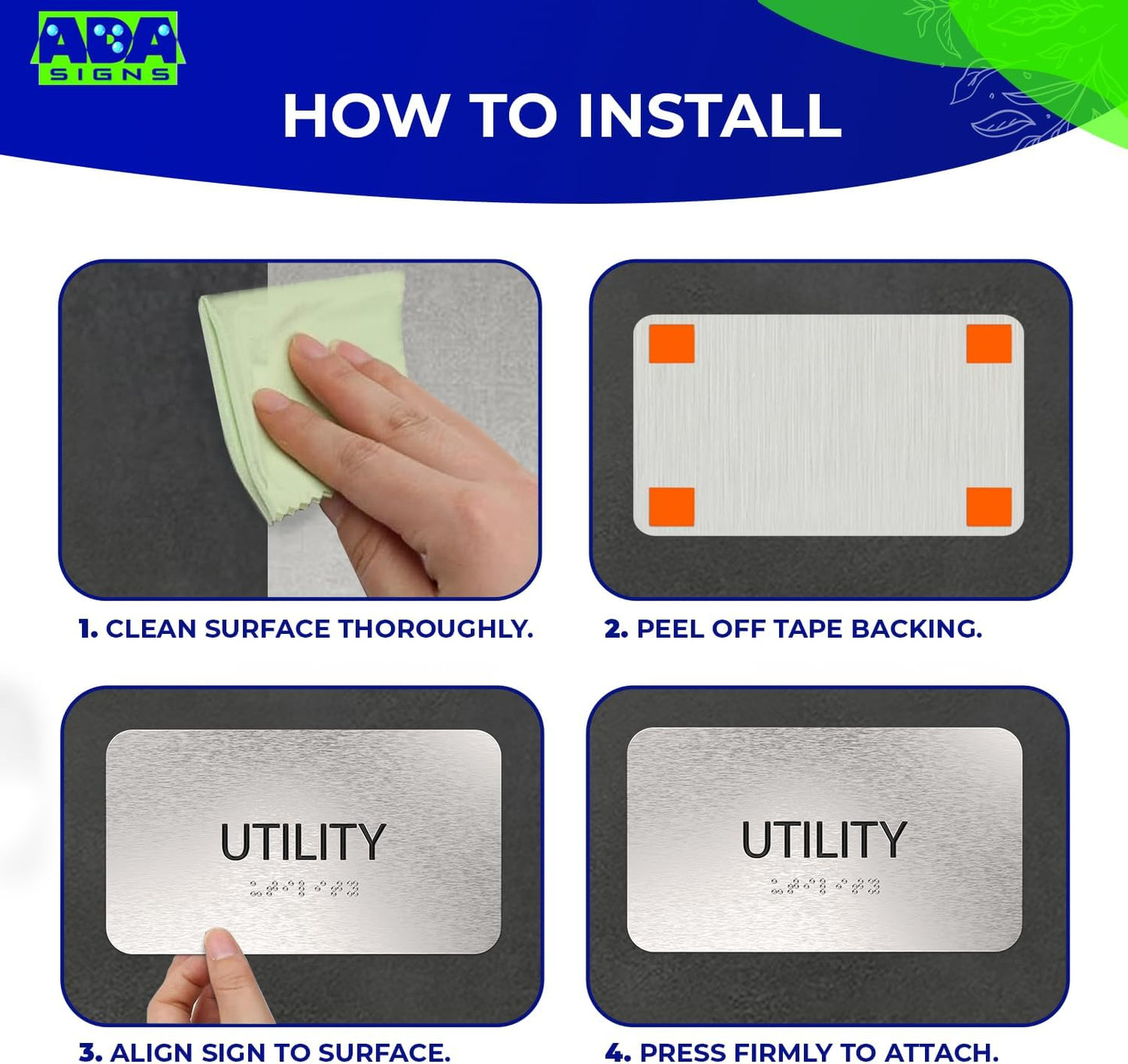 ADA SIGNS

HOW TO INSTALL

1. CLEAN SURFACE THOROUGHLY.

2. PEEL OFF TAPE BACKING.

UTILITY

3. ALIGN SIGN TO SURFACE.

UTILITY

4. PRESS FIRMLY TO ATTACH.