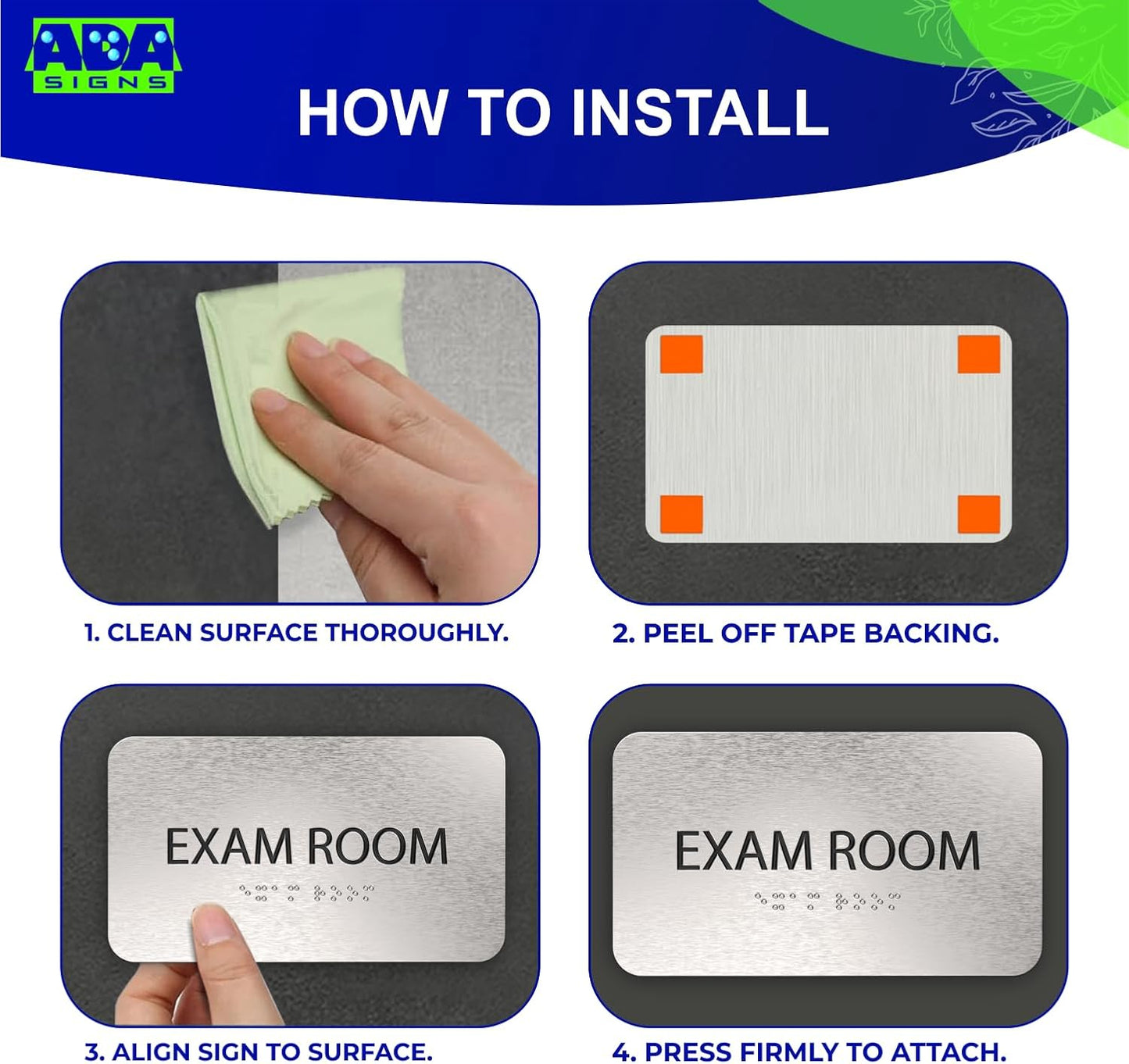 ADA
SIGNS

HOW TO INSTALL

1. CLEAN SURFACE THOROUGHLY.

2. PEEL OFF TAPE BACKING.

EXAM ROOM

3. ALIGN SIGN TO SURFACE.

EXAM ROOM

4. PRESS FIRMLY TO ATTACH.