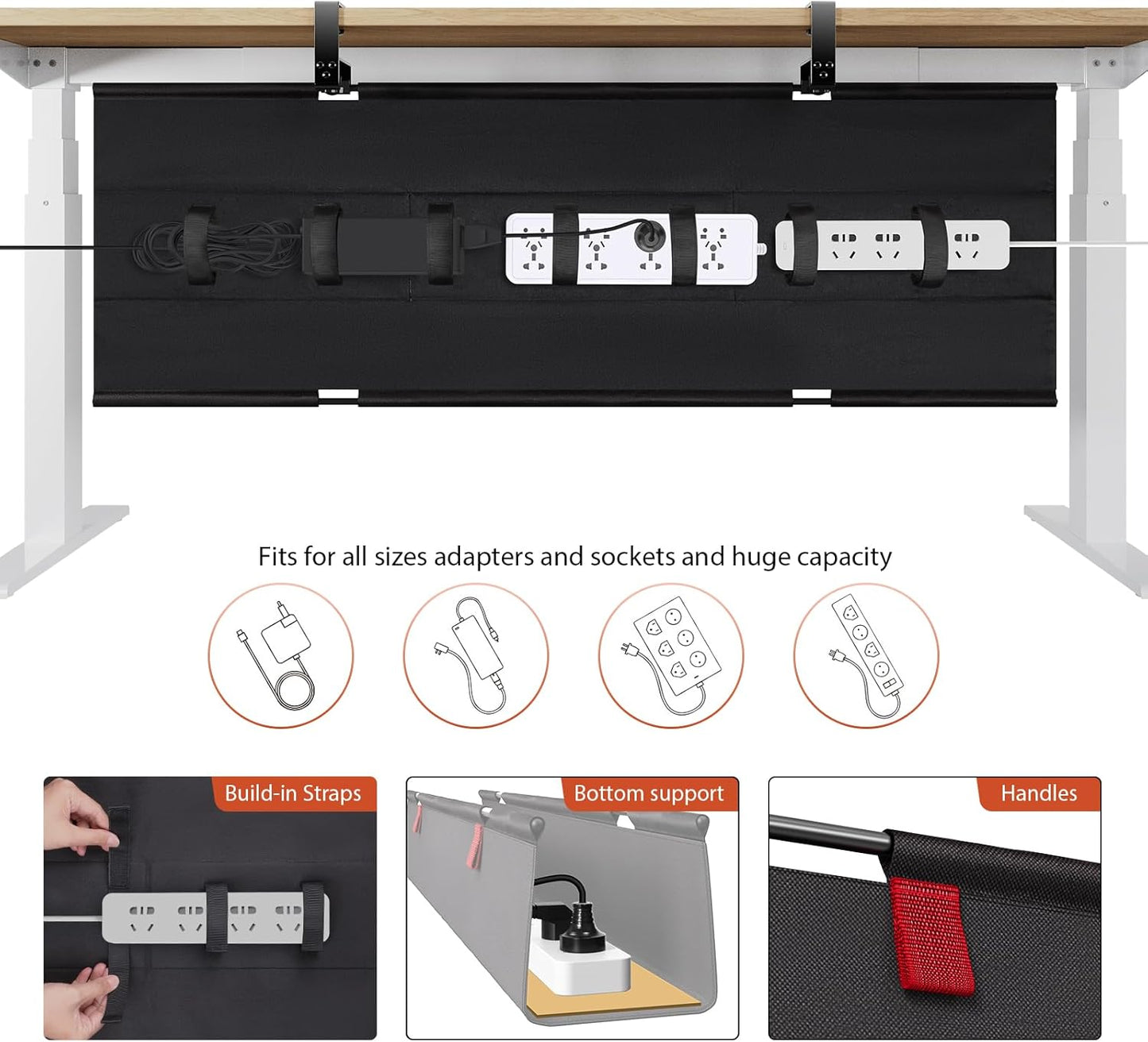 Fits for all sizes adapters and sockets and huge capacity

Build-in Straps

Bottom support

Handles