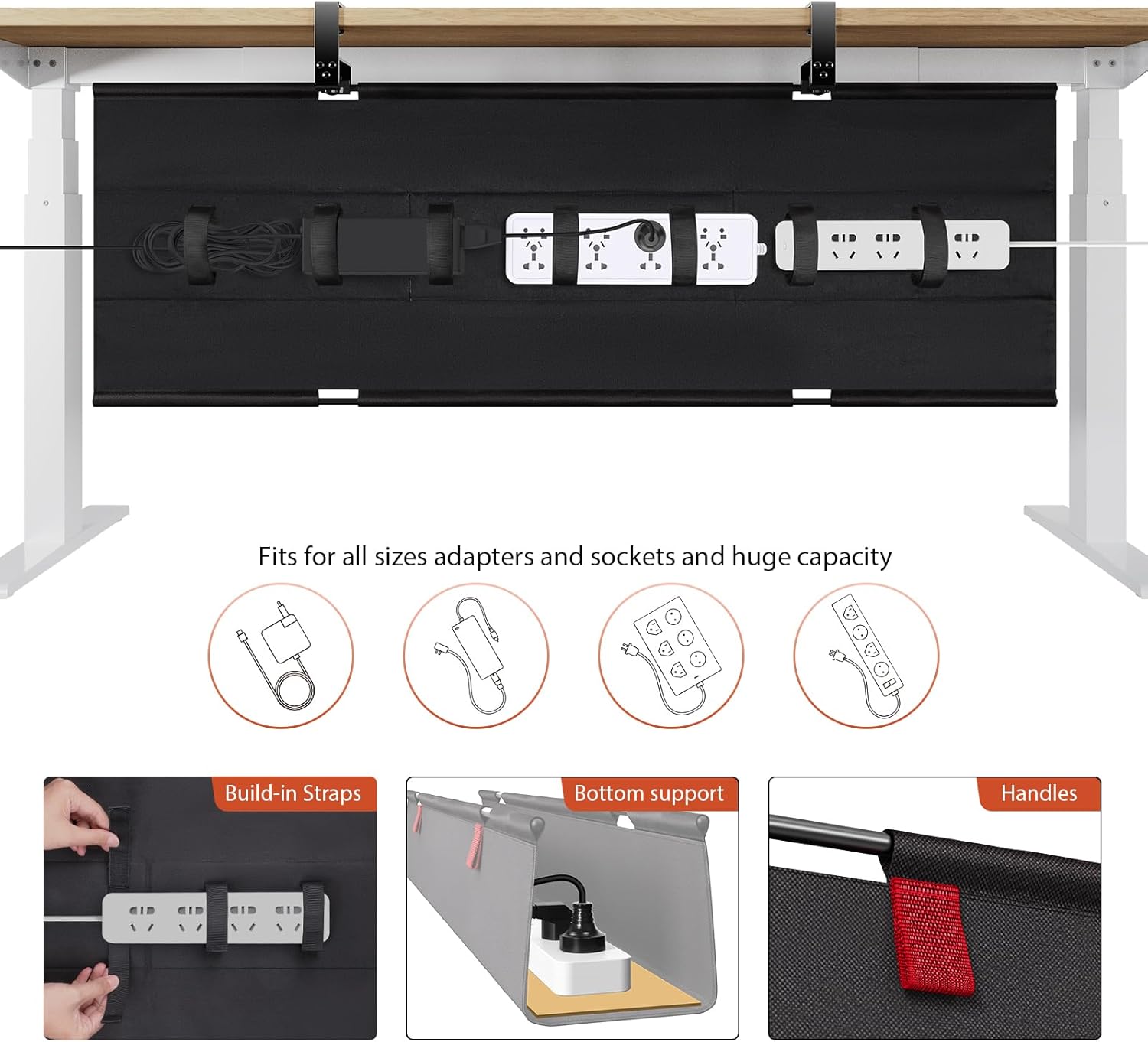 Fits for all sizes adapters and sockets and huge capacity

Build-in Straps

Bottom support

Handles