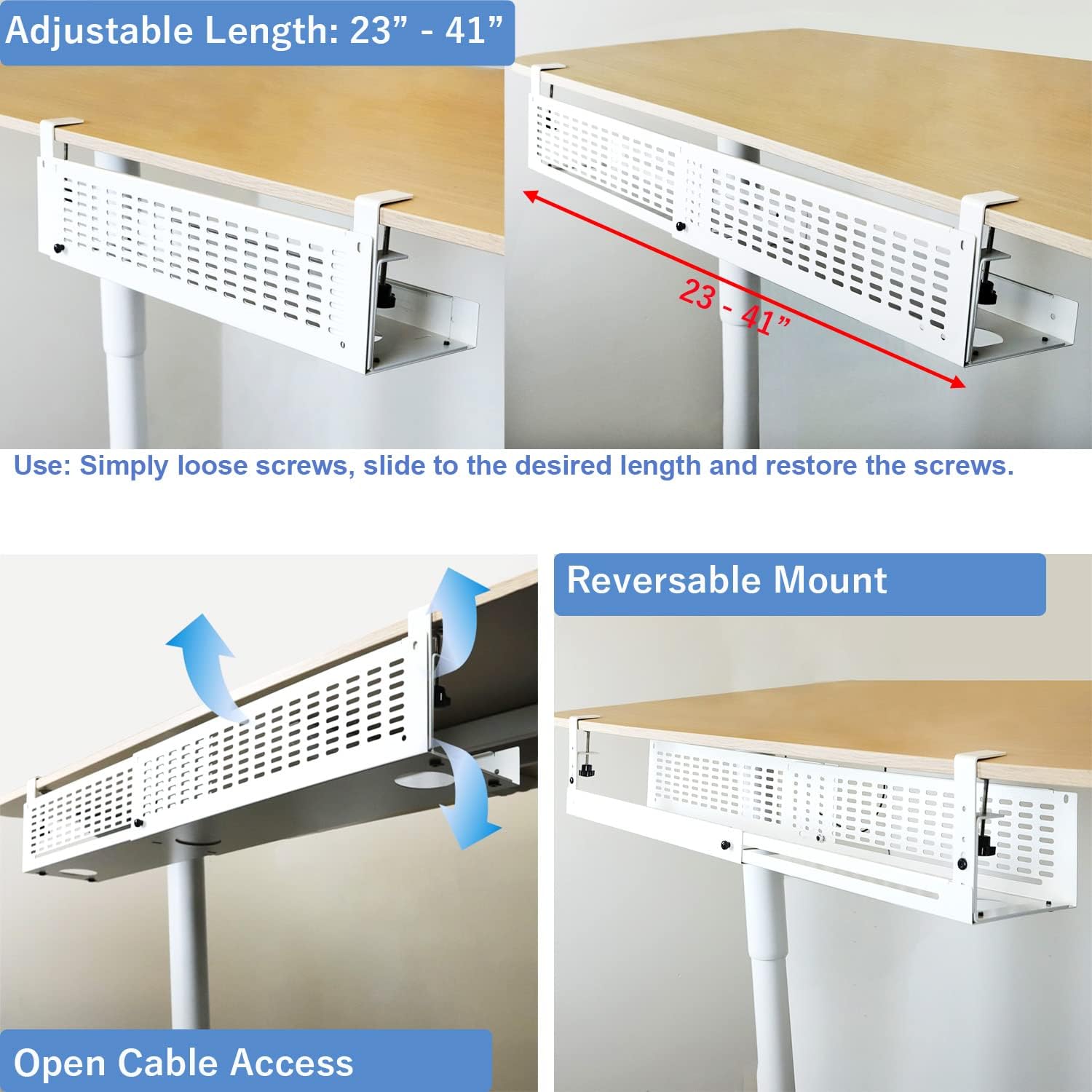 Adjustable Length: 23” - 41”

23 - 41”

Use: Simply loose screws, slide to the desired length and restore the screws.

Reversable Mount

Open Cable Access