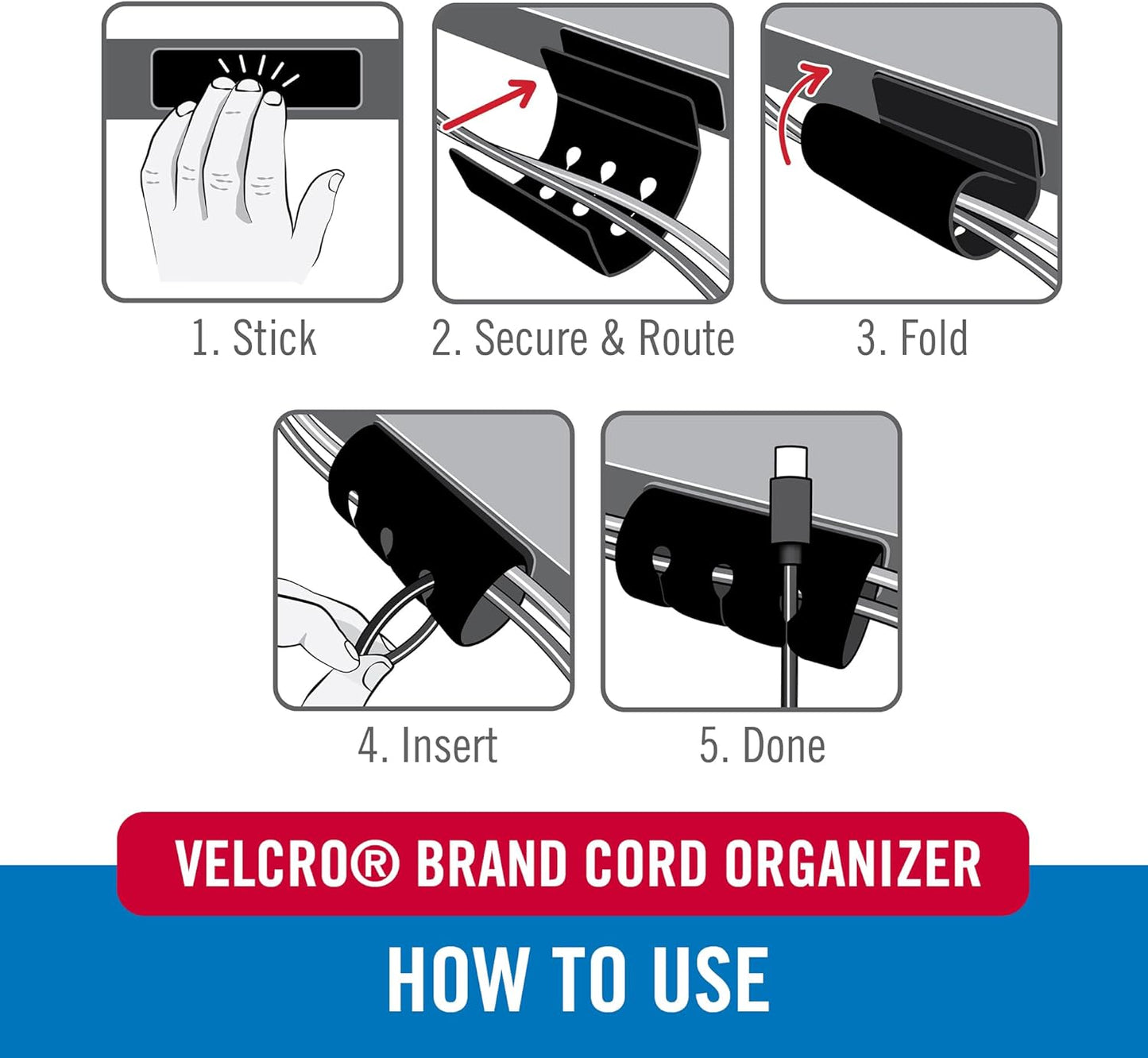 1. Stick

2. Secure & Route

3. Fold

4. Insert

5. Done

VELCRO® BRAND CORD ORGANIZER

HOW TO USE