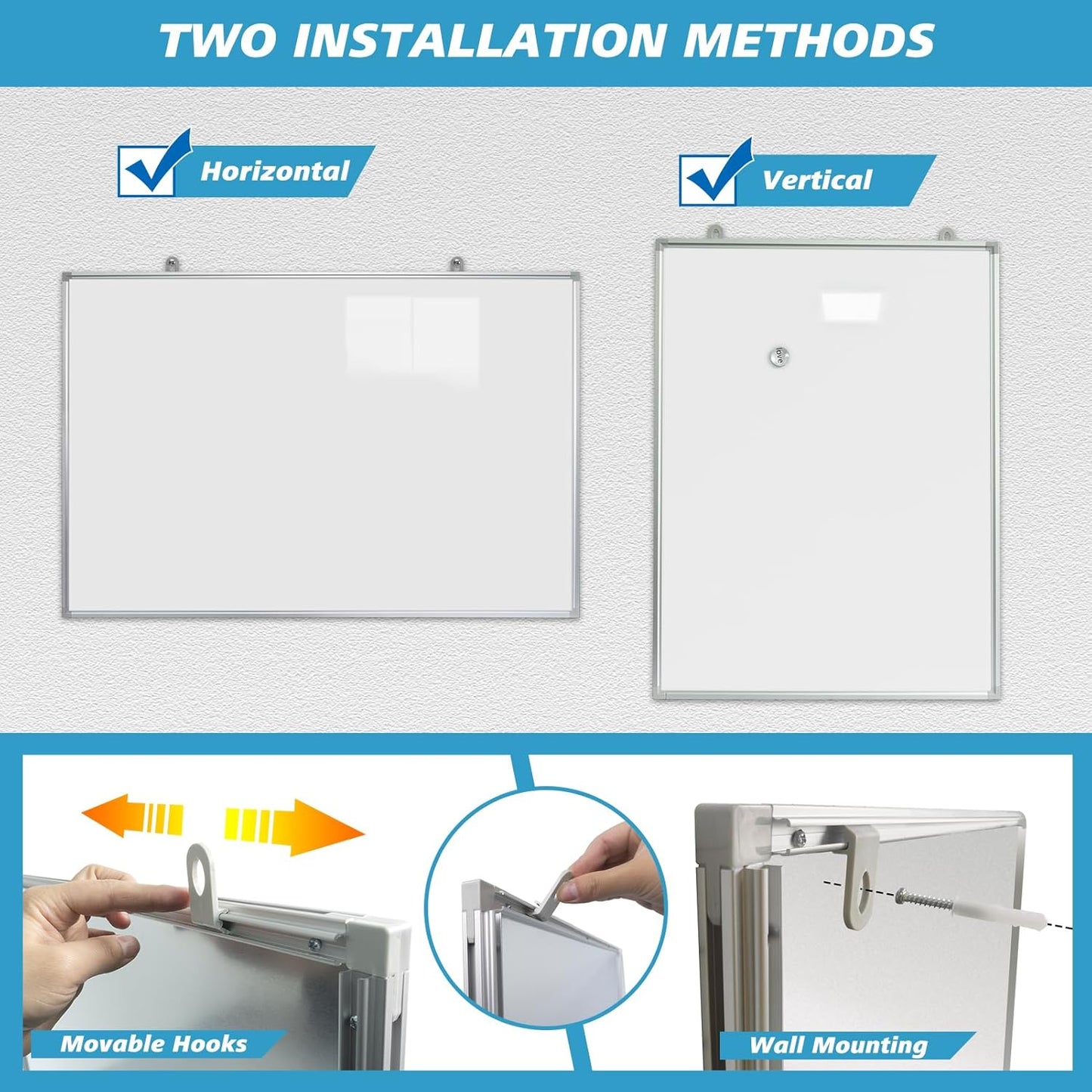 TWO INSTALLATION METHODS

Horizontal

Vertical

love

Movable Hooks

Wall Mounting