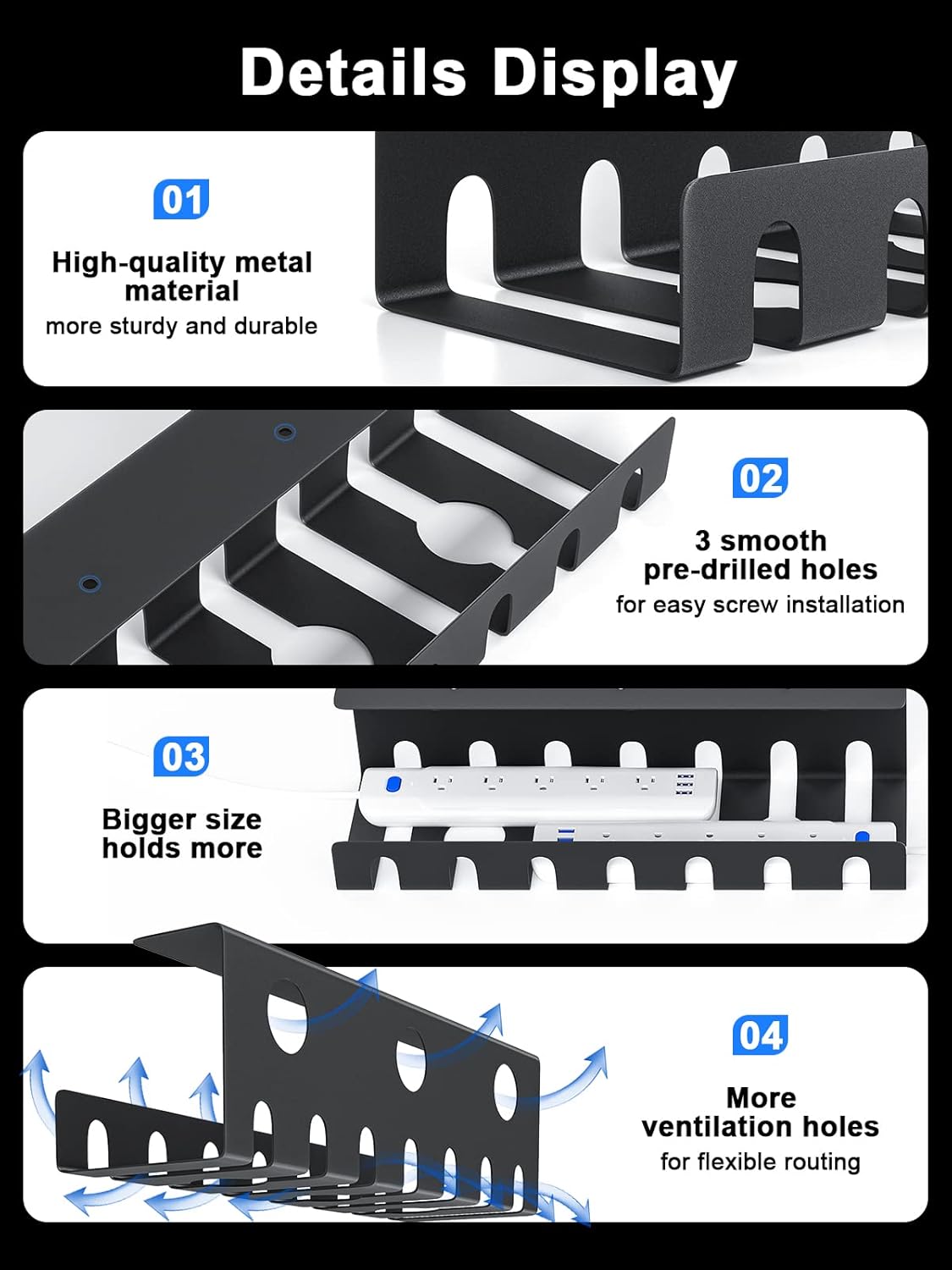 Details Display

01

High-quality metal material
more sturdy and durable

02

3 smooth pre-drilled holes
for easy screw installation

03

Bigger size holds more

04

More ventilation holes
for flexible routing