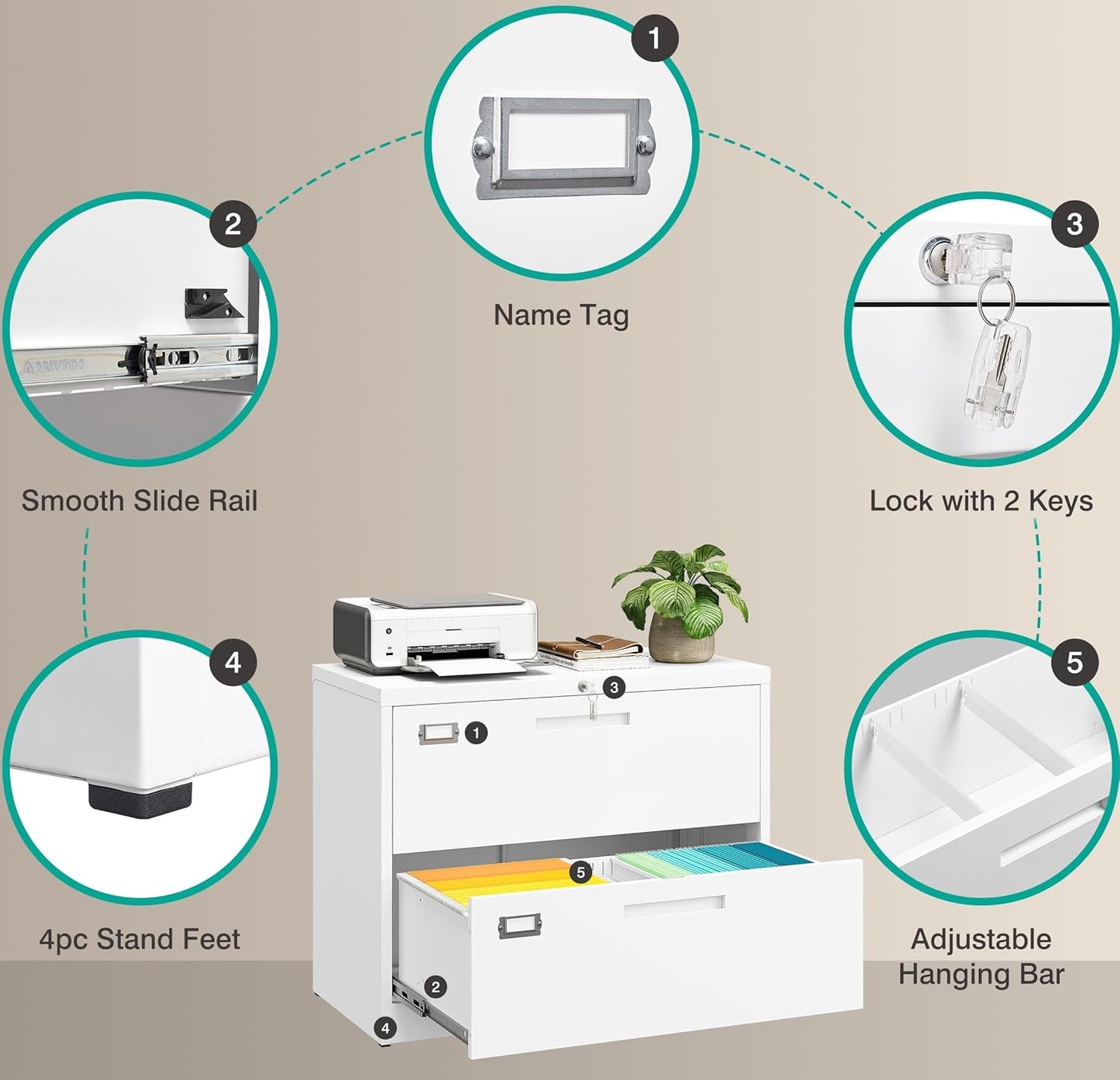 1

Name Tag

2

Smooth Slide Rail

3

Lock with 2 Keys

4

4pc Stand Feet

5

Adjustable Hanging Bar

3

1

5

2

4