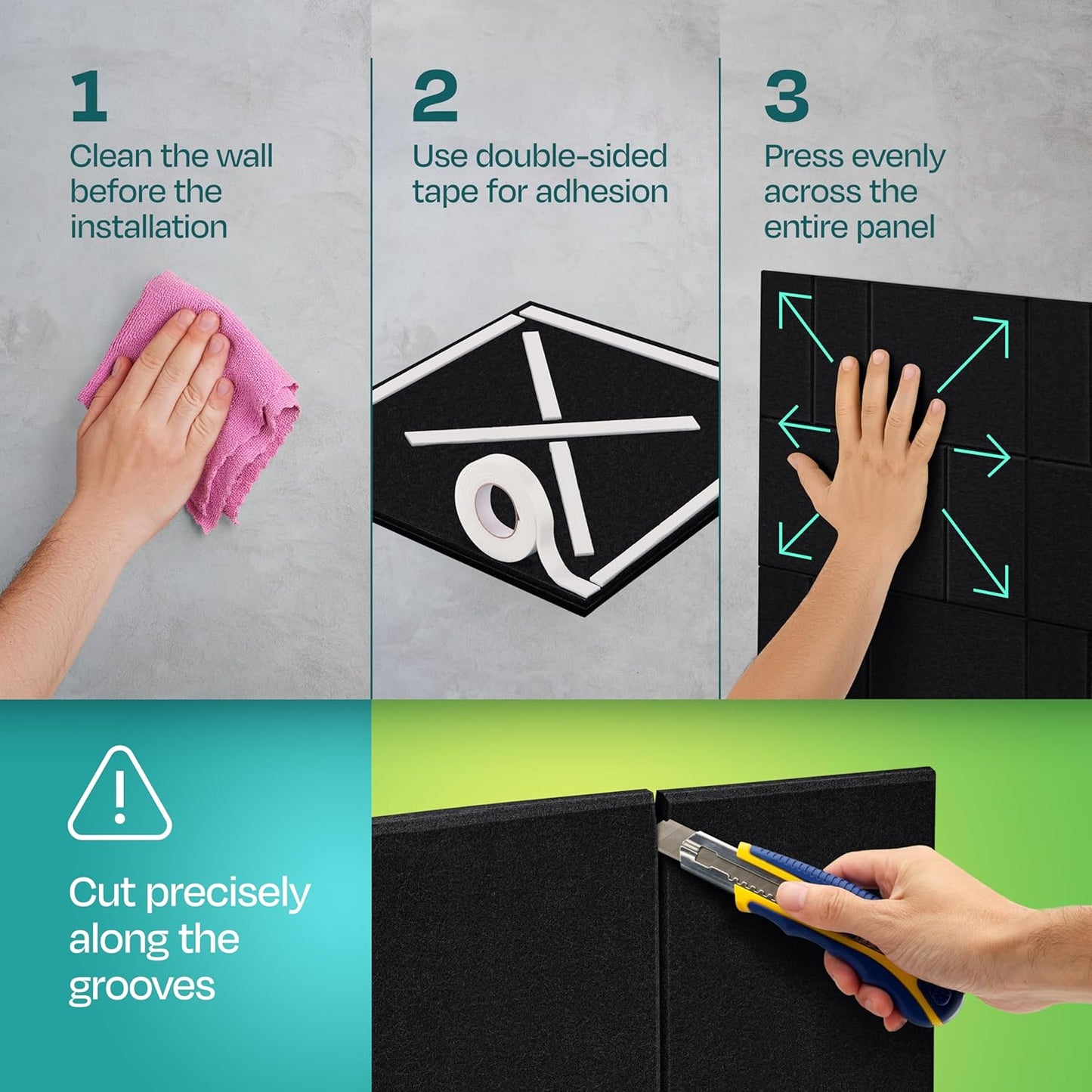 1
Clean the wall before the installation

2
Use double-sided tape for adhesion

3
Press evenly across the entire panel

Cut precisely along the grooves