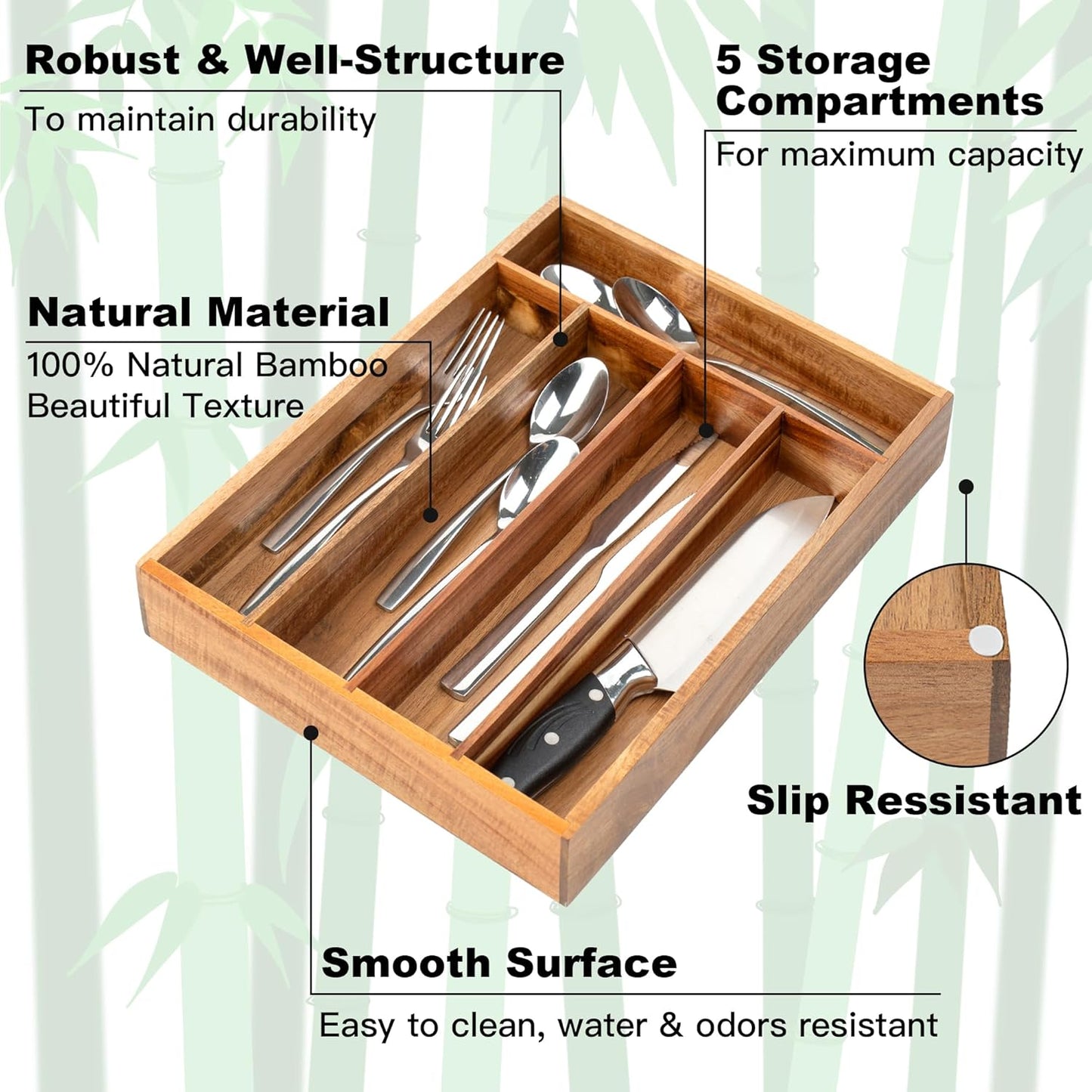 Robust & Well-Structure
To maintain durability

5 Storage Compartments
For maximum capacity

Natural Material
100% Natural Bamboo
Beautiful Texture

Slip Ressistant

Smooth Surface
Easy to clean, water & odors resistant