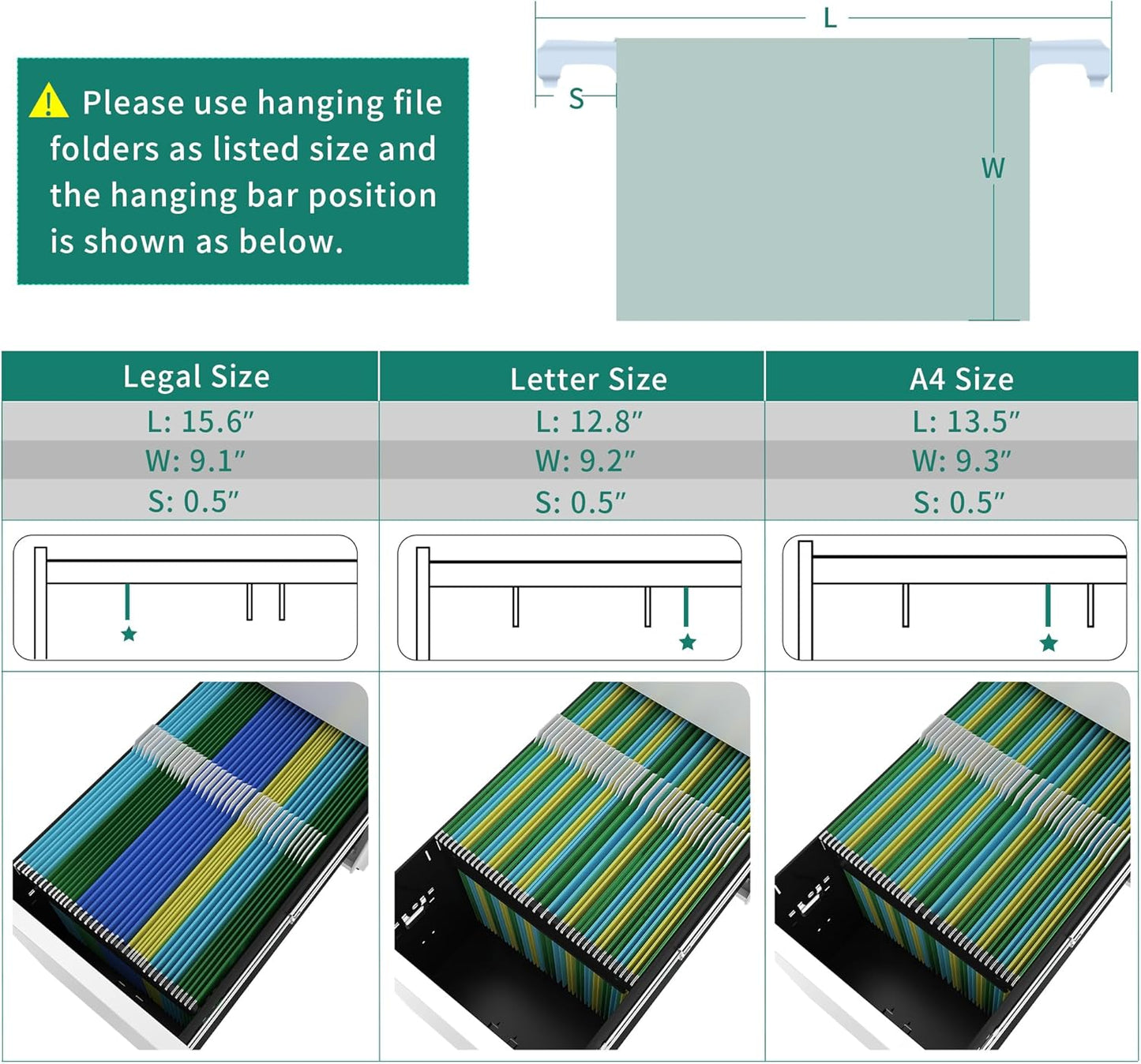 Please use hanging file folders as listed size and the hanging bar position is shown as below.

L

S

W

| Legal Size | Letter Size | A4 Size |
|---|---|---|
| L: 15.6″ | L: 12.8″ | L: 13.5″ |
| W: 9.1″ | W: 9.2″ | W: 9.3″ |
| S: 0.5″ | S: 0.5″ | S: 0.5″ |