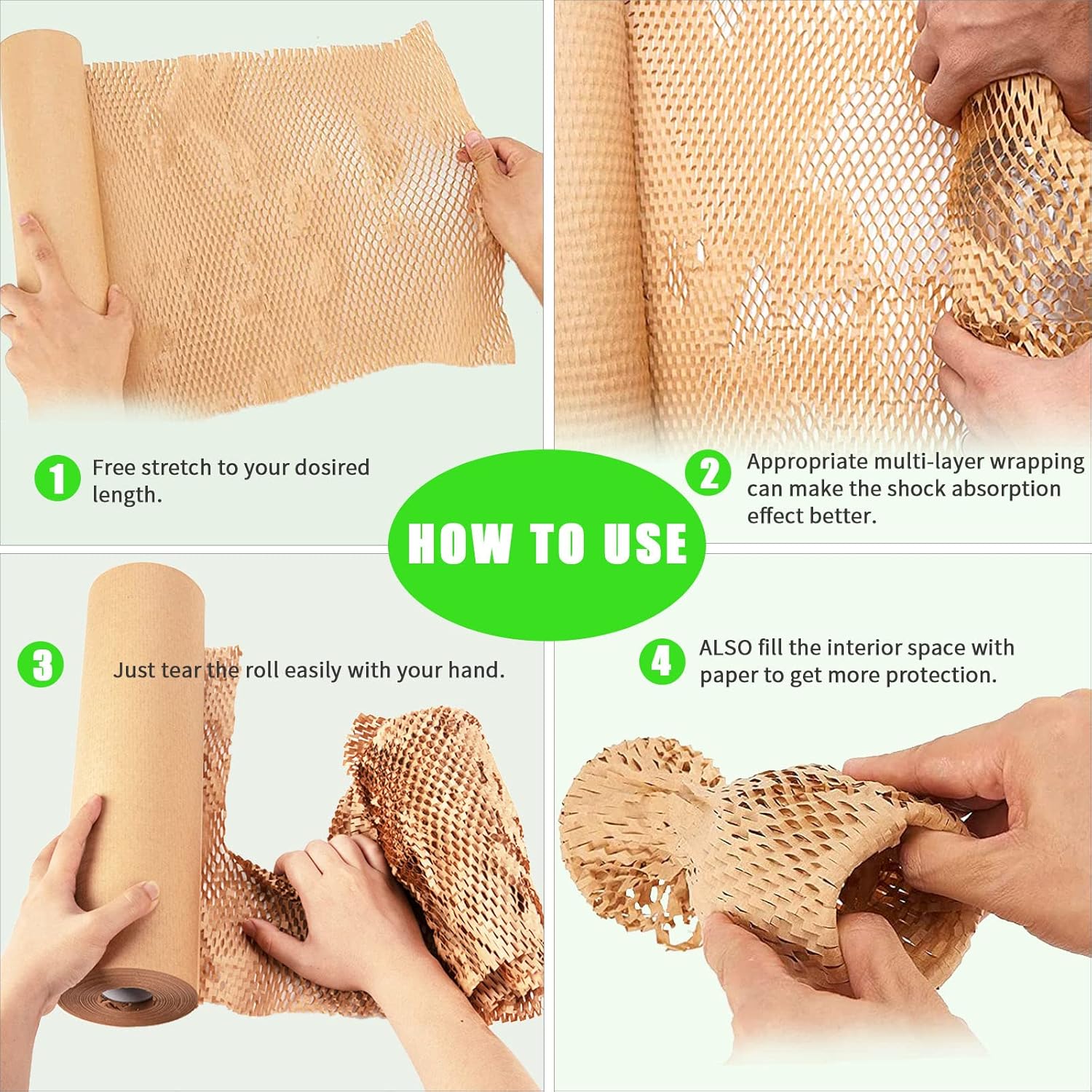 1 Free stretch to your dosired length.

2 Appropriate multi-layer wrapping can make the shock absorption effect better.

HOW TO USE

3 Just tear the roll easily with your hand.

4 ALSO fill the interior space with paper to get more protection.