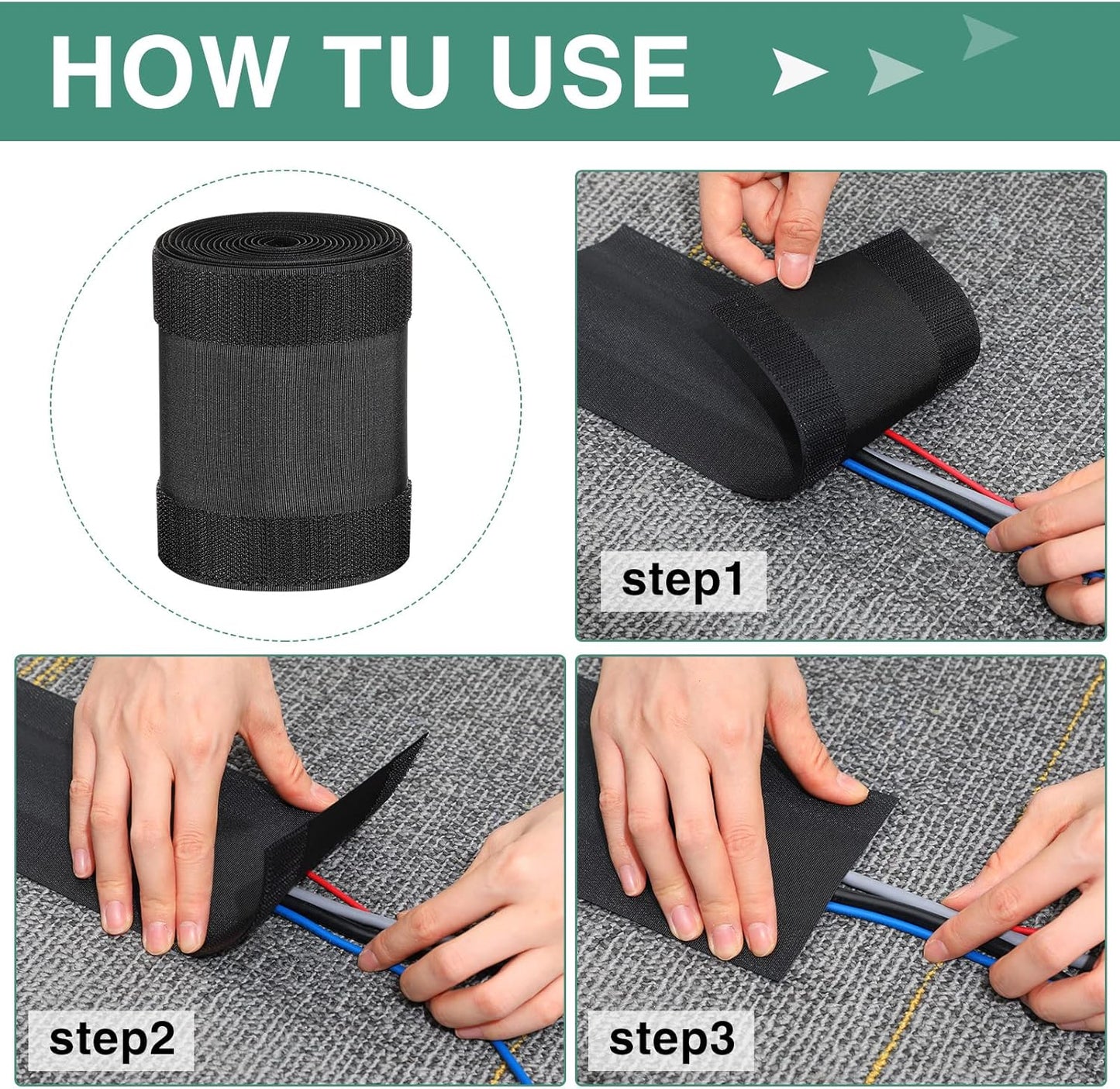 HOW TU USE

step1

step2

step3